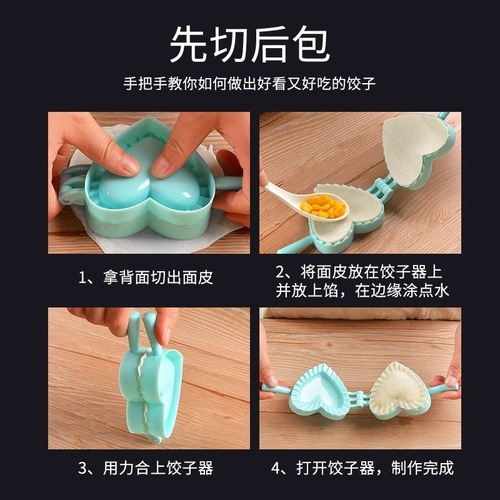 先切后包

手把手教你如何做出好看又好吃的饺子

1、拿背面切出面皮

2、将面皮放在饺子器上并放上馅，在边缘涂点水

3、用力合上饺子器

4、打开饺子器，制作完成