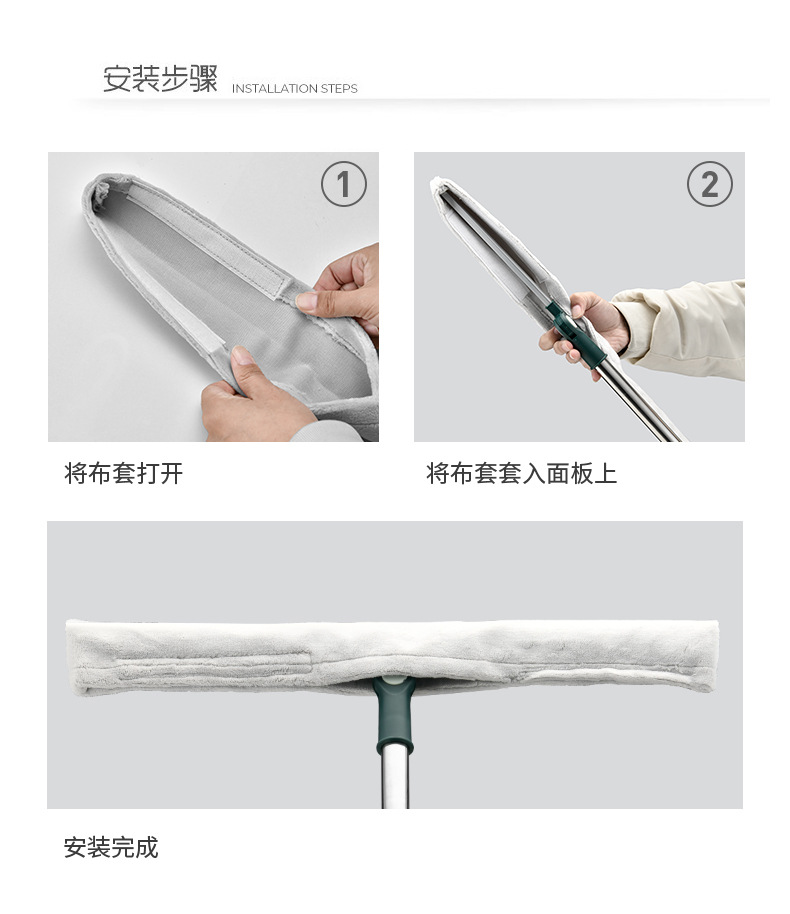 安装步骤 INSTALLATION STEPS

1

将布套打开

2

将布套套入面板上

安装完成