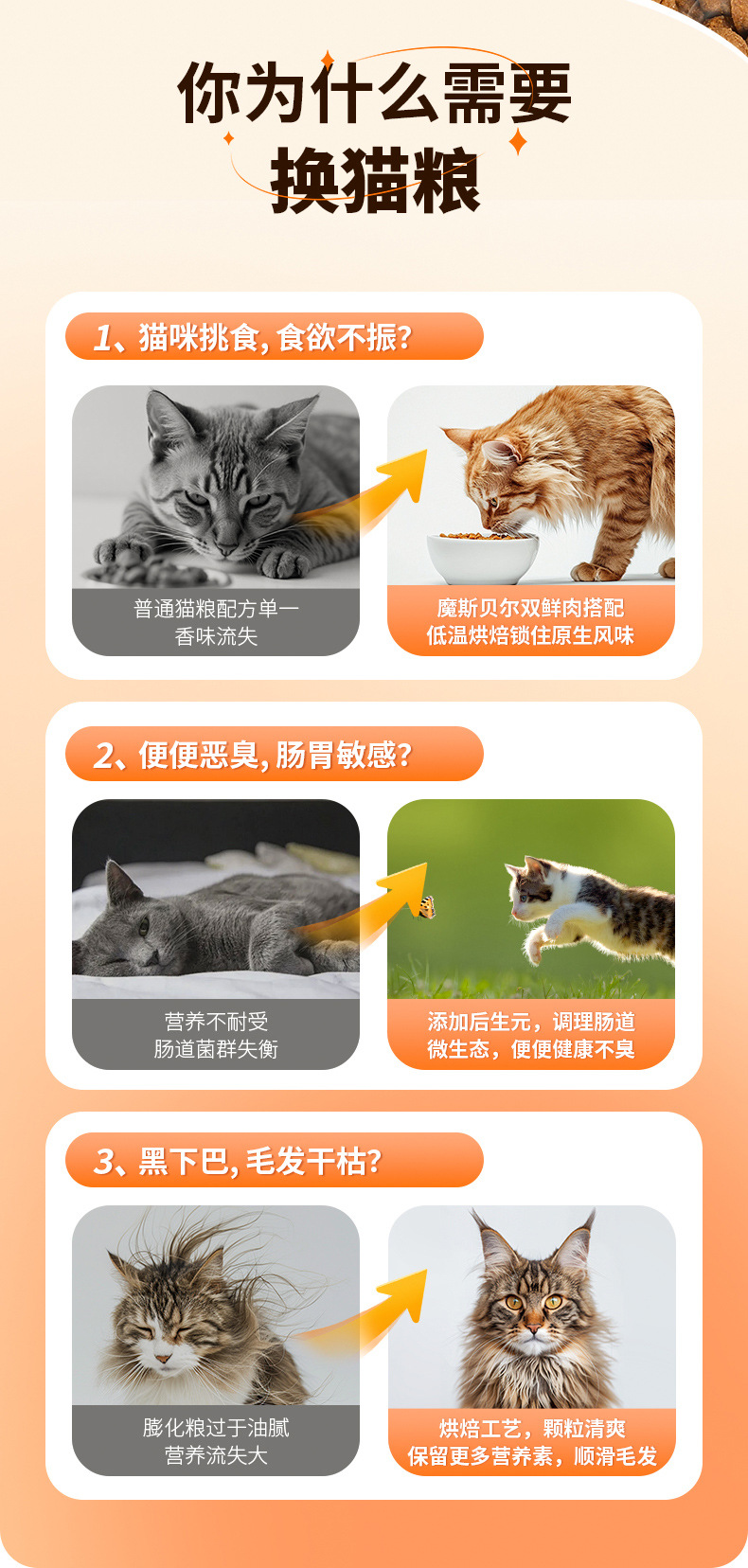 你为什么需要
换猫粮

1、猫咪挑食，食欲不振？

普通猫粮配方单一
香味流失

魔斯贝尔双鲜肉搭配
低温烘焙锁住原生风味

2、便便恶臭，肠胃敏感？

营养不耐受
肠道菌群失衡

添加后生元，调理肠道
微生态，便便健康不臭

3、黑下巴，毛发干枯？

膨化粮过于油腻
营养流失大

烘焙工艺，颗粒清爽
保留更多营养素，顺滑毛发