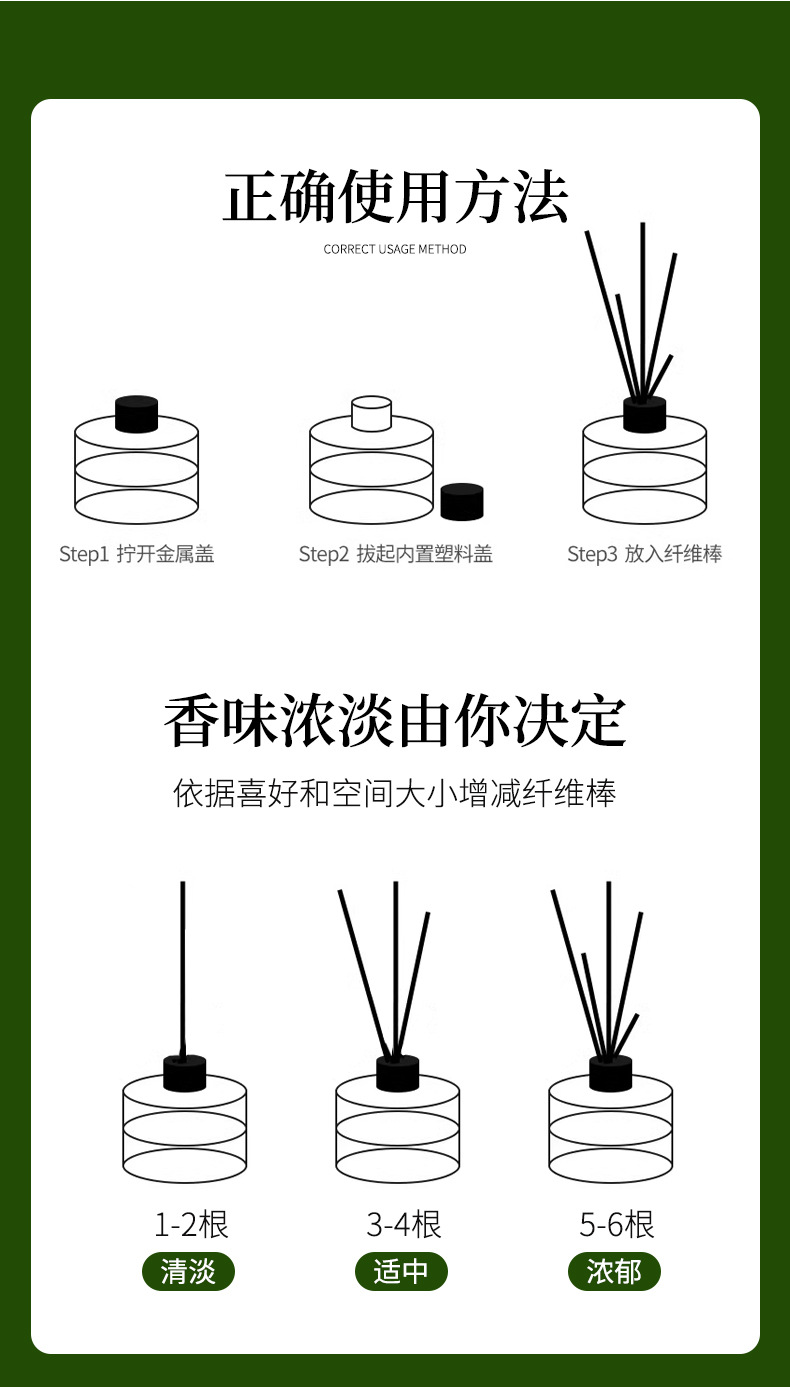 正确使用方法

CORRECT USAGE METHOD

Step1 拧开金属盖

Step2 拔起内置塑料盖

Step3 放入纤维棒

香味浓淡由你决定

依据喜好和空间大小增减纤维棒

1-2根
清淡

3-4根
适中

5-6根
浓郁