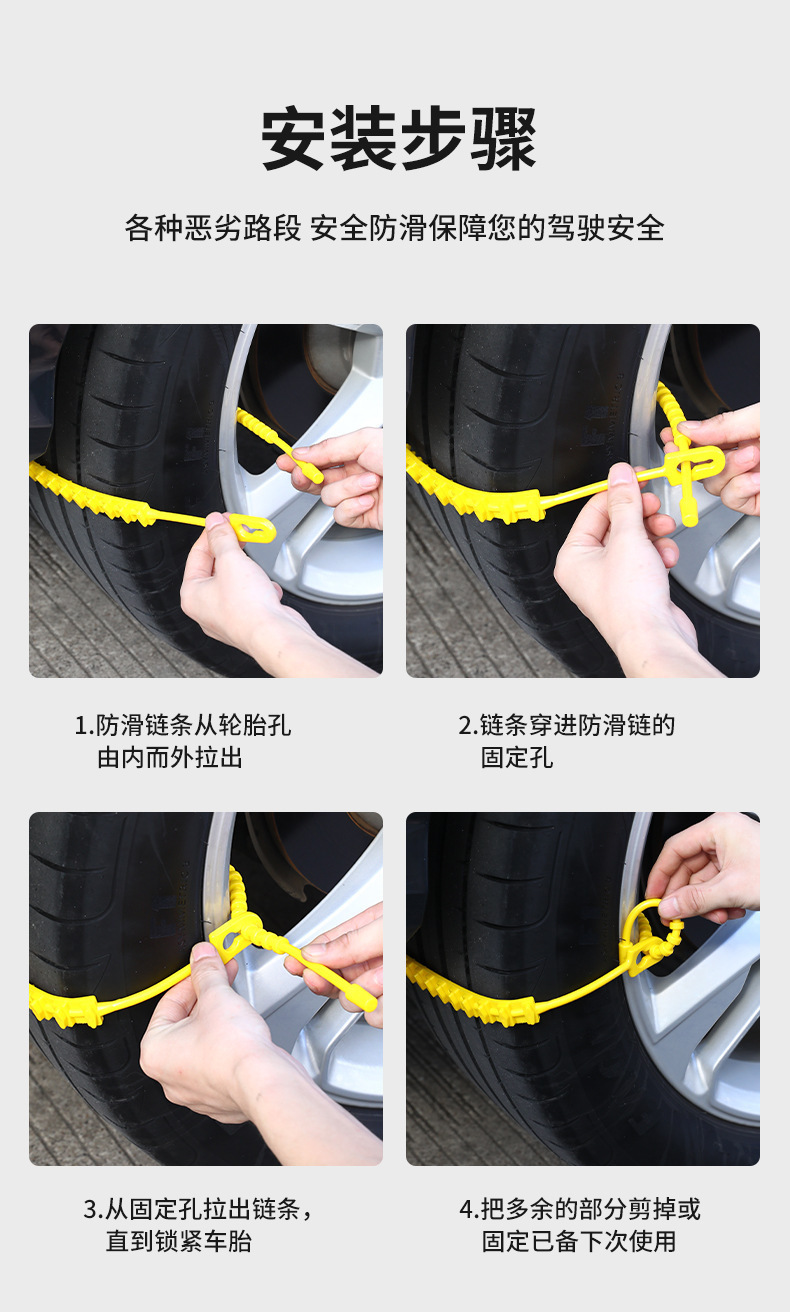 安装步骤

各种恶劣路段 安全防滑保障您的驾驶安全

1.防滑链条从轮胎孔由内而外拉出

2.链条穿进防滑链的固定孔

3.从固定孔拉出链条，直到锁紧车胎

4.把多余的部分剪掉或固定已备下次使用