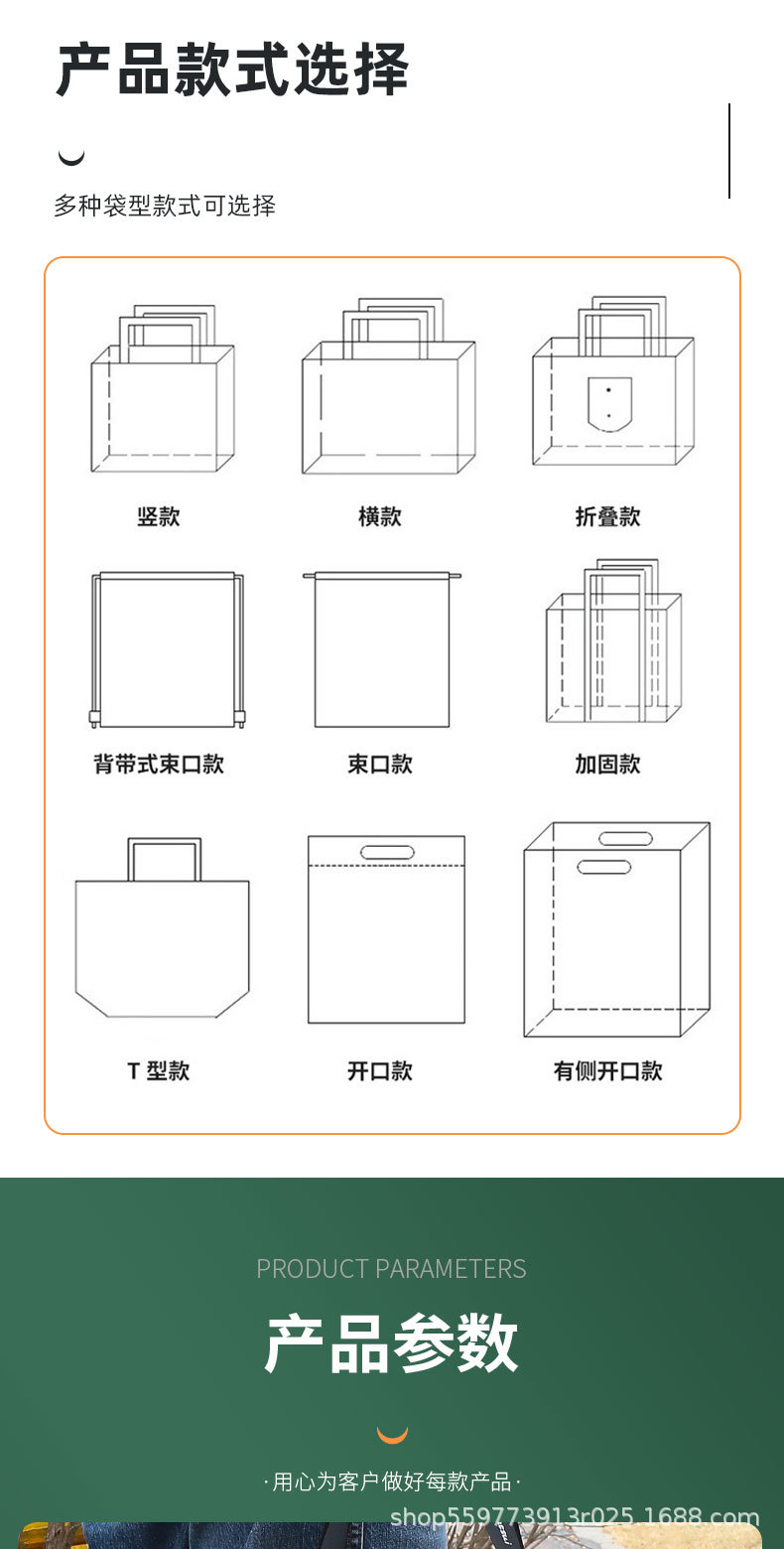 产品款式选择

多种袋型款式可选择

竖款

横款

折叠款

背带式束口款

束口款

加固款

T 型款

开口款

有侧开口款

PRODUCT PARAMETERS

产品参数

·用心为客户做好每款产品·

shop559773913r025.1688.com