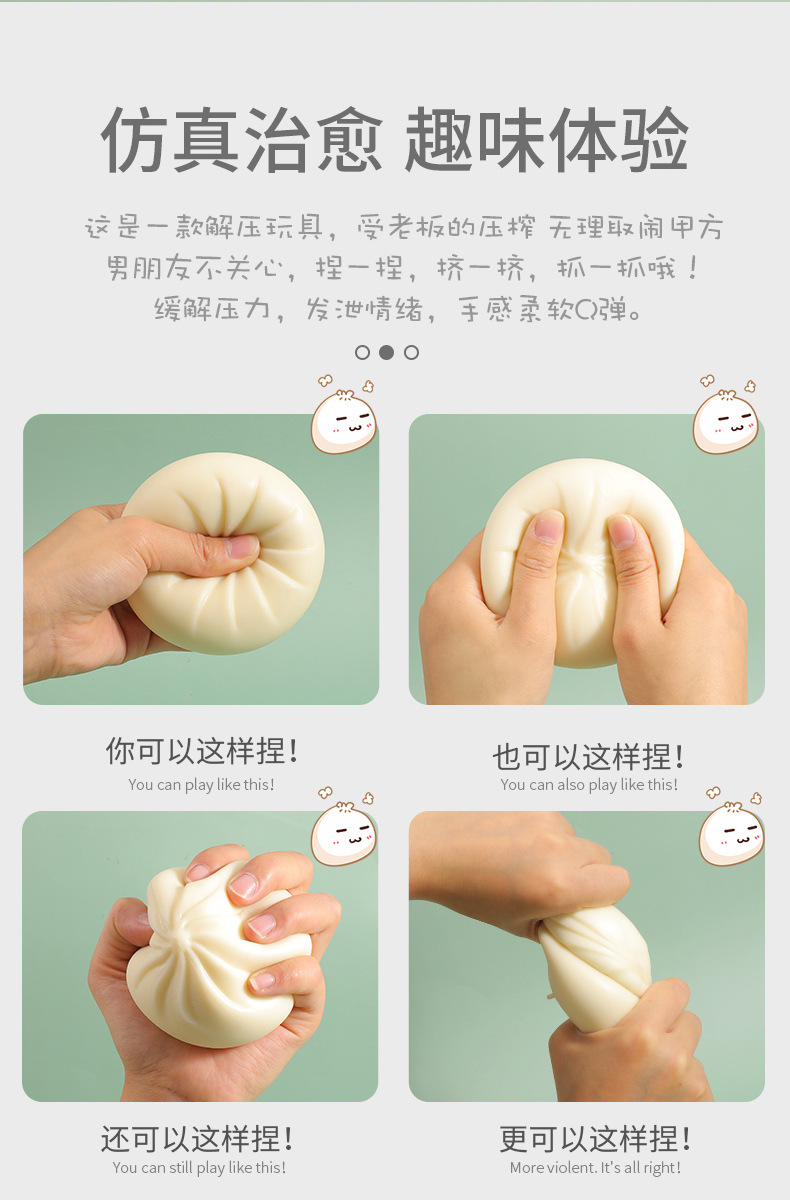 仿真治愈 趣味体验

这是一款解压玩具，受老板的压榨 无理取闹甲方 男朋友不关心，捏一捏，挤一挤，抓一抓哦！ 缓解压力，发泄情绪，手感柔软Q弹。

你可以这样捏！
You can play like this!

也可以这样捏！
You can also play like this!

还可以这样捏！
You can still play like this!

更可以这样捏！
More violent. It's all right!