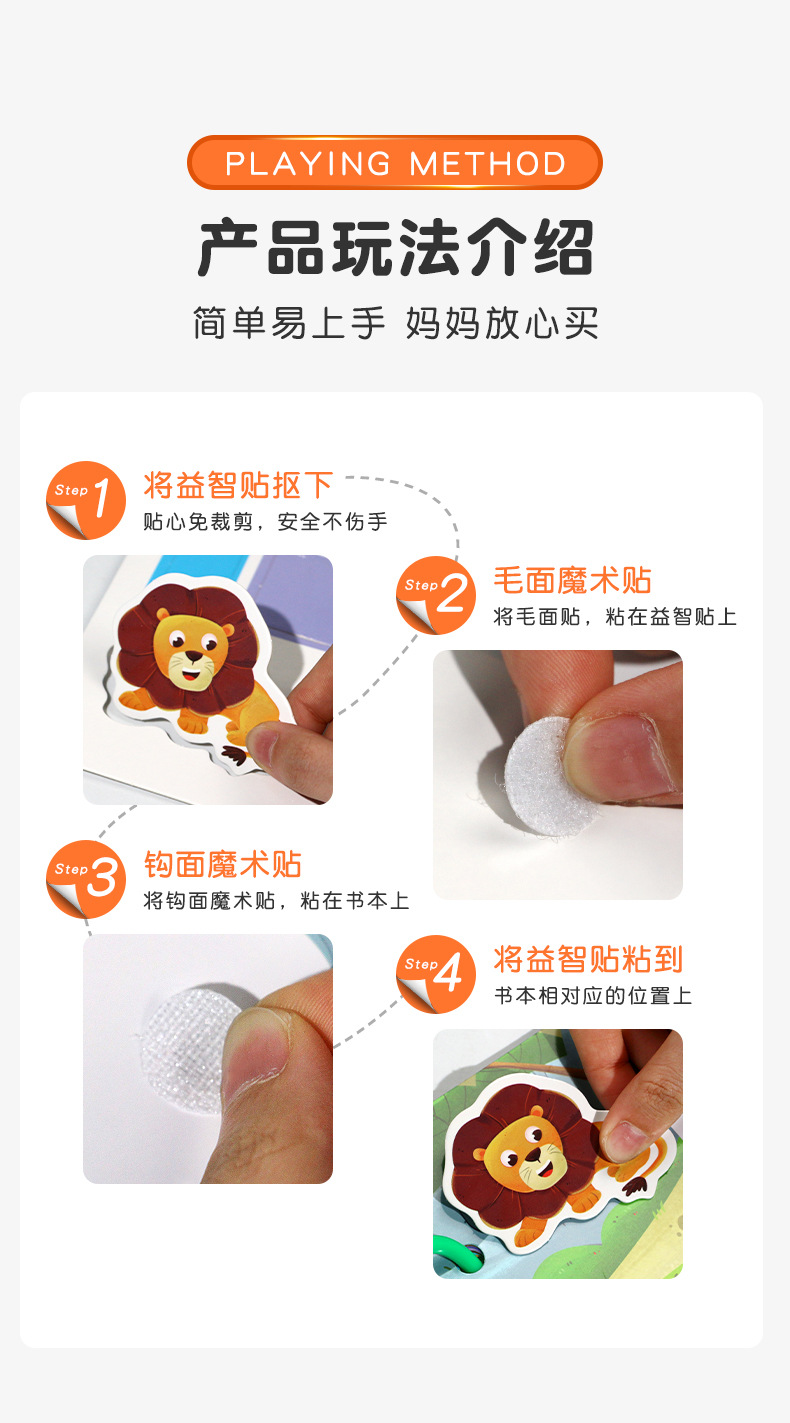 PLAYING METHOD

产品玩法介绍

简单易上手 妈妈放心买

Step 1 将益智贴抠下
贴心免裁剪，安全不伤手

Step 2 毛面魔术贴
将毛面贴，粘在益智贴上

Step 3 钩面魔术贴
将钩面魔术贴，粘在书本上

Step 4 将益智贴粘到
书本相对应的位置上