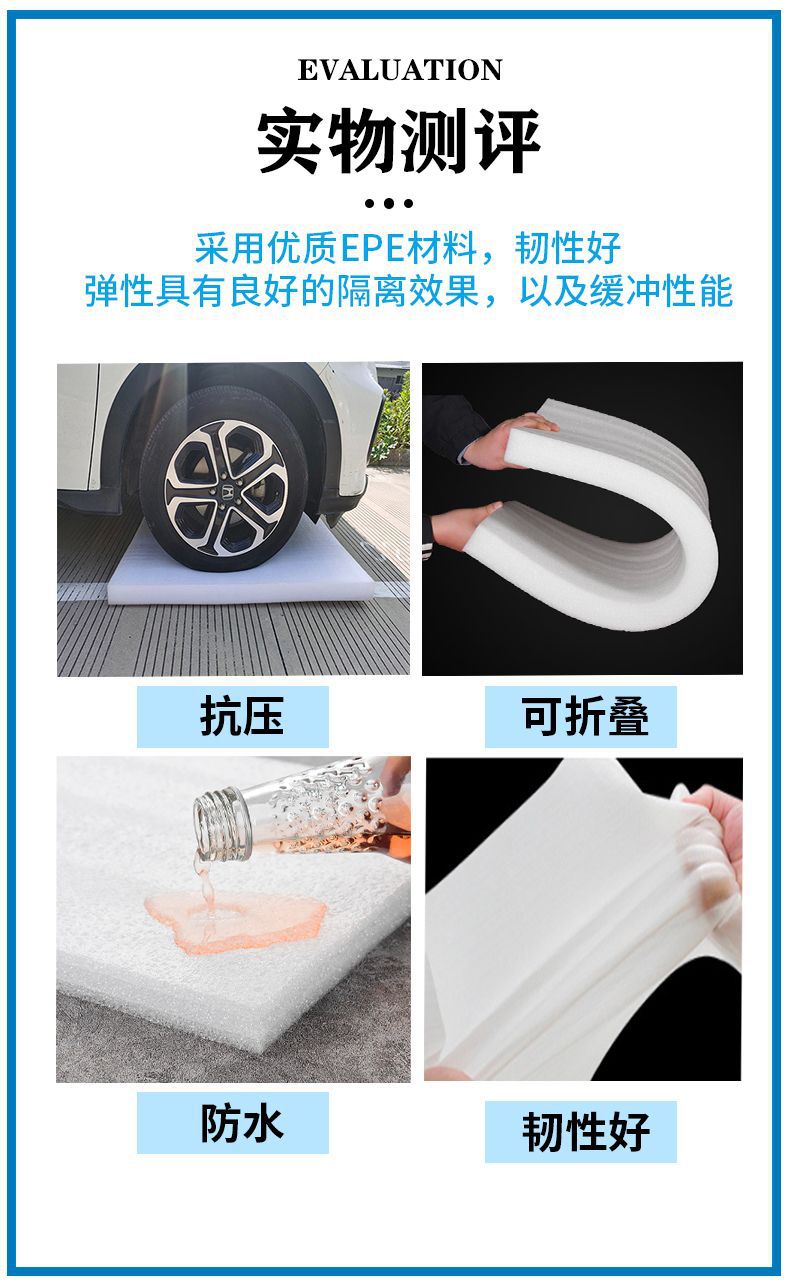 EVALUATION

实物测评

采用优质EPE材料，韧性好
弹性具有良好的隔离效果，以及缓冲性能

抗压

可折叠

防水

韧性好