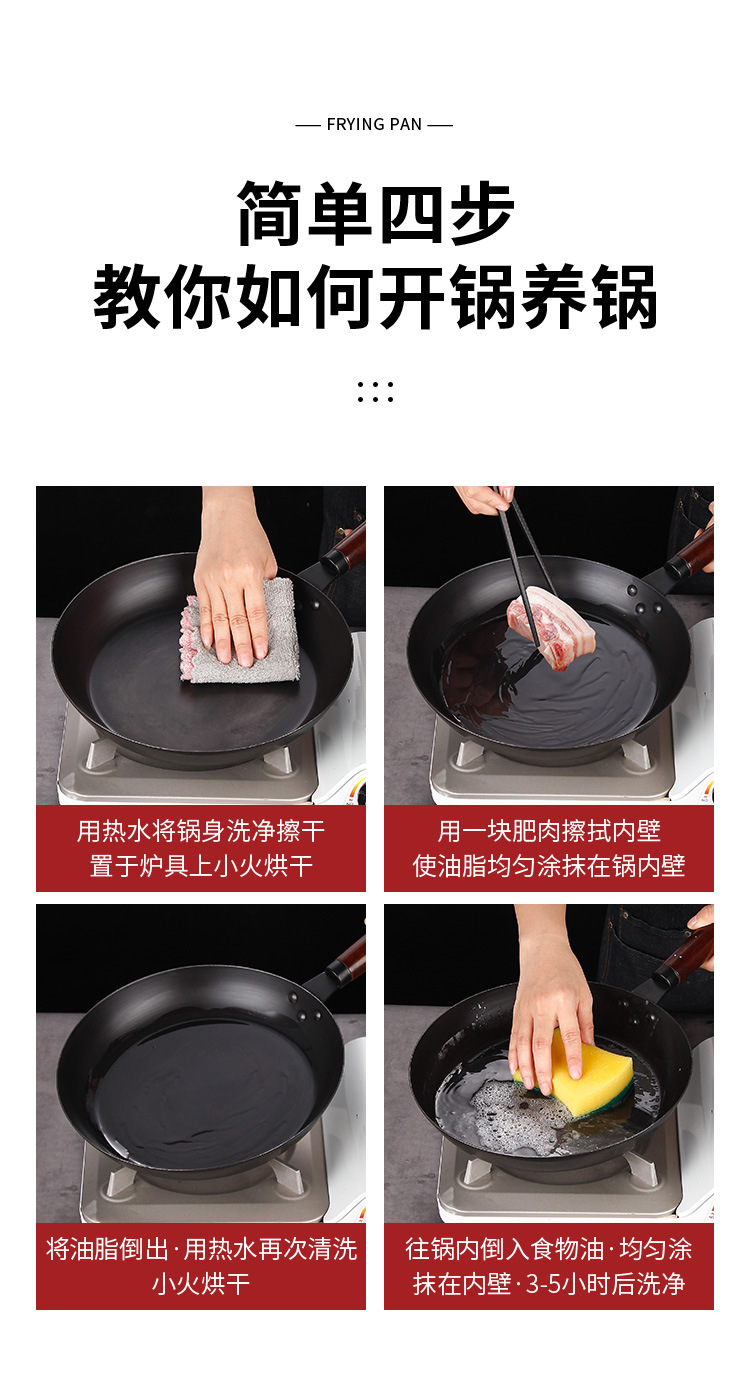 — FRYING PAN —

简单四步
教你如何开锅养锅

用热水将锅身洗净擦干
置于炉具上小火烘干

用一块肥肉擦拭内壁
使油脂均匀涂抹在锅内壁

将油脂倒出·用热水再次清洗
小火烘干

往锅内倒入食物油·均匀涂
抹在内壁·3-5小时后洗净