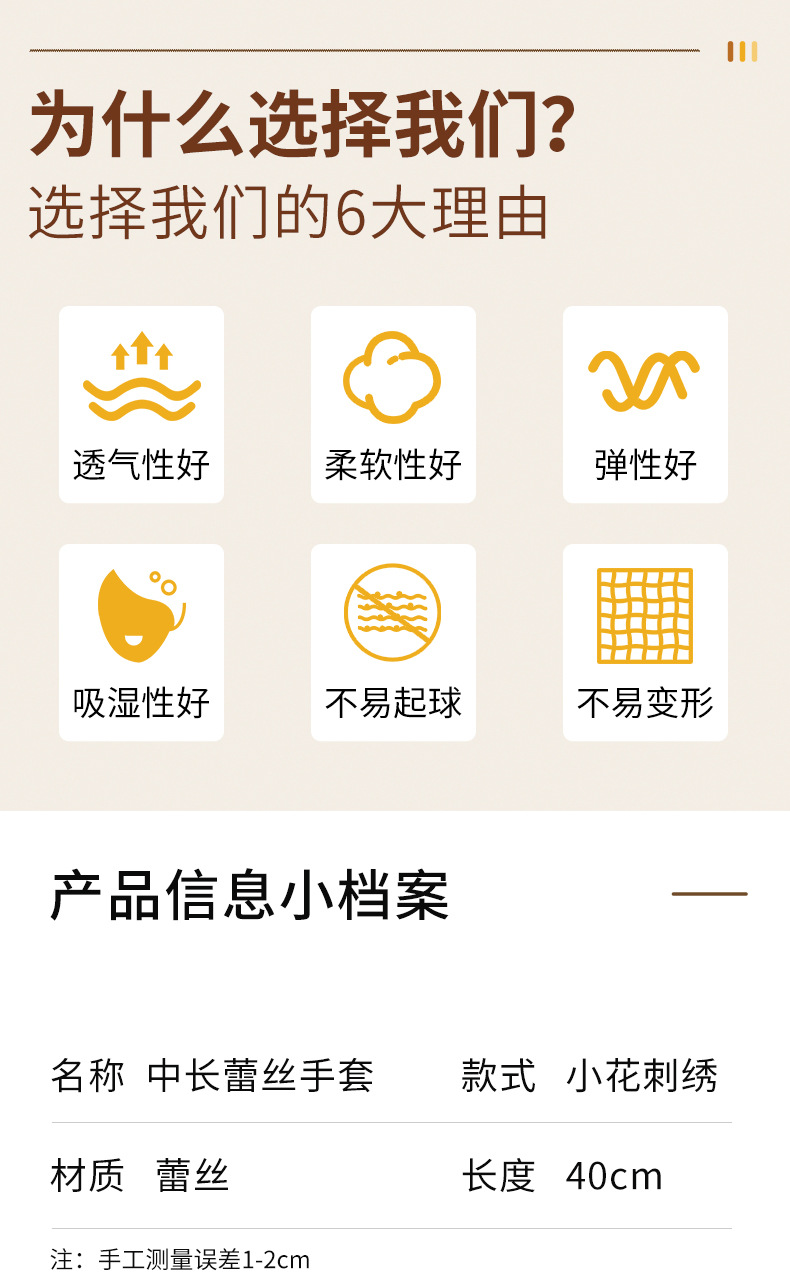 为什么选择我们?
选择我们的6大理由

透气性好

柔软性好

弹性好

吸湿性好

不易起球

不易变形

产品信息小档案

名称 中长蕾丝手套 款式 小花刺绣

材质 蕾丝 长度 40cm

注：手工测量误差1-2cm