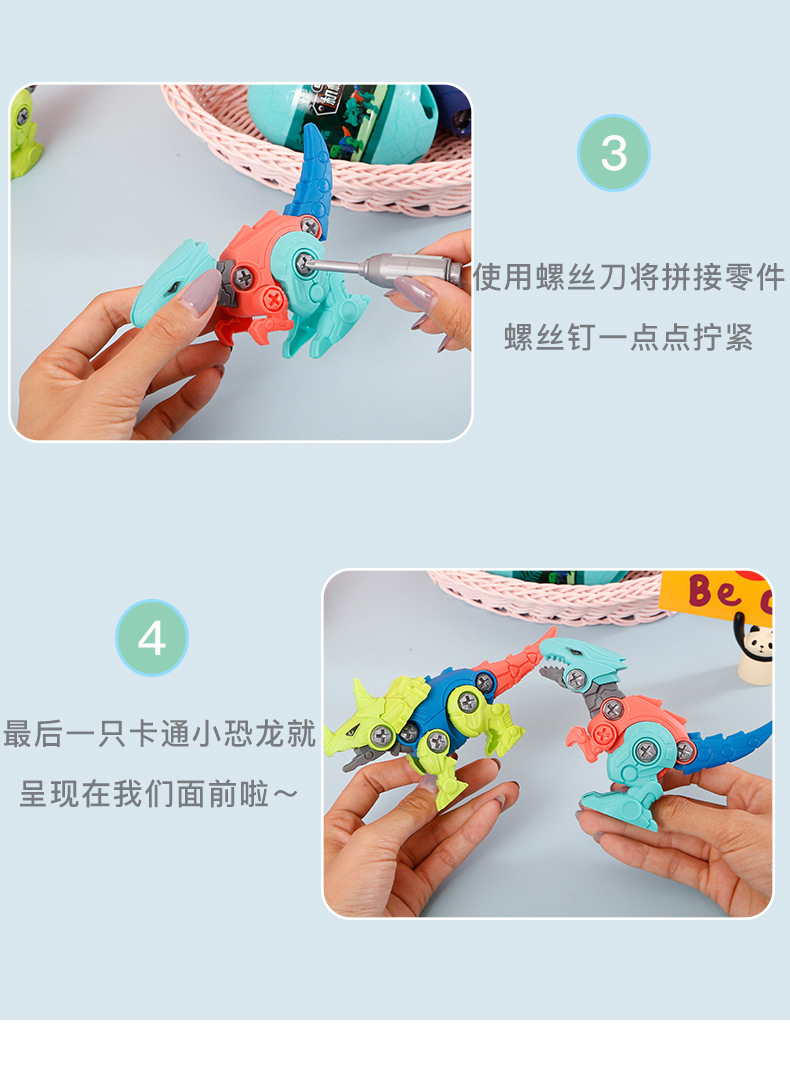 3

使用螺丝刀将拼接零件

螺丝钉一点点拧紧

4

最后一只卡通小恐龙就

呈现在我们面前啦～

Be