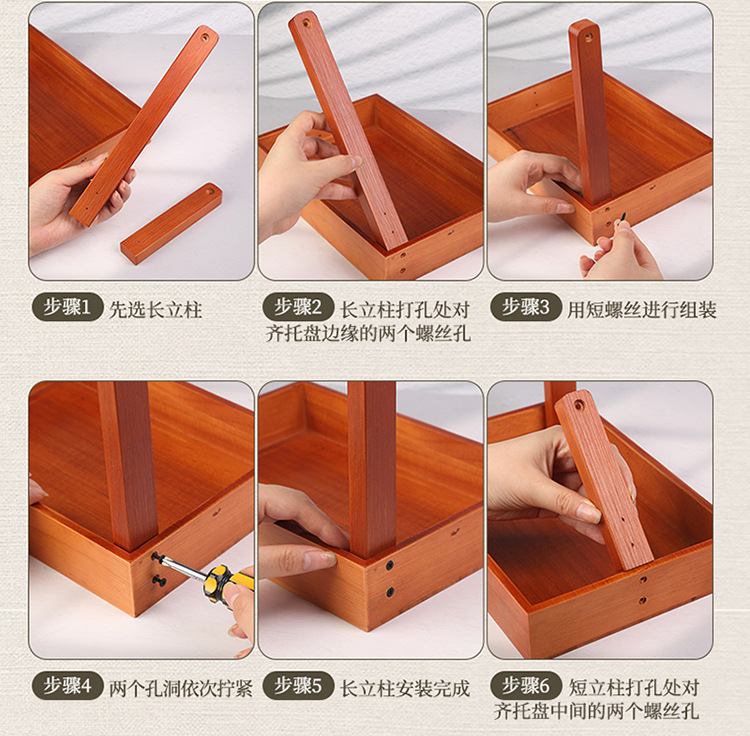 步骤1 先选长立柱

步骤2 长立柱打孔处对齐托盘边缘的两个螺丝孔

步骤3 用短螺丝进行组装

步骤4 两个孔洞依次拧紧

步骤5 长立柱安装完成

步骤6 短立柱打孔处对齐托盘中间的两个螺丝孔