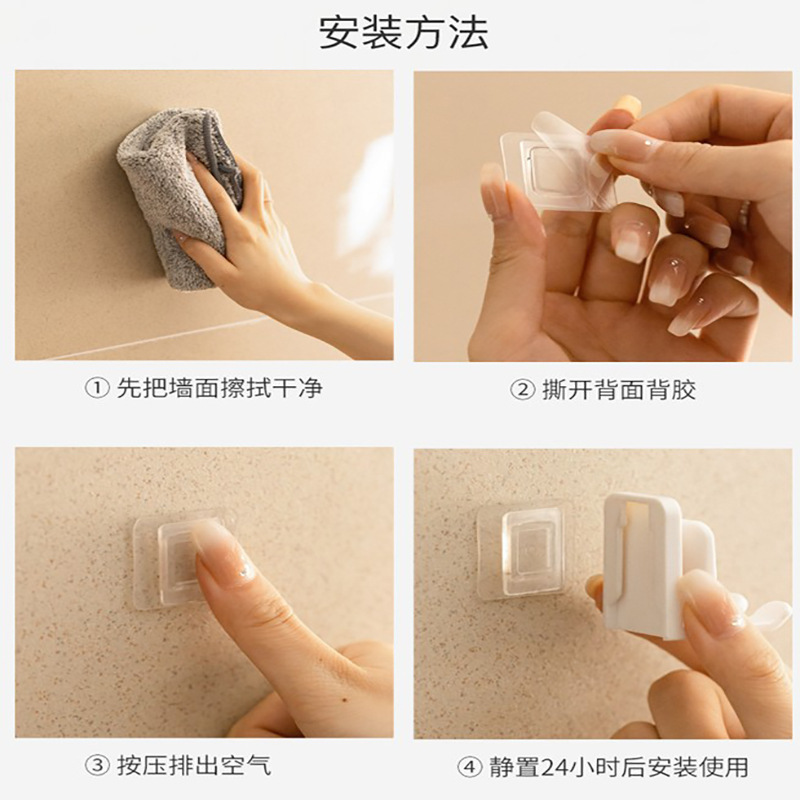 安装方法

① 先把墙面擦拭干净

② 撕开背面背胶

③ 按压排出空气

④ 静置24小时后安装使用