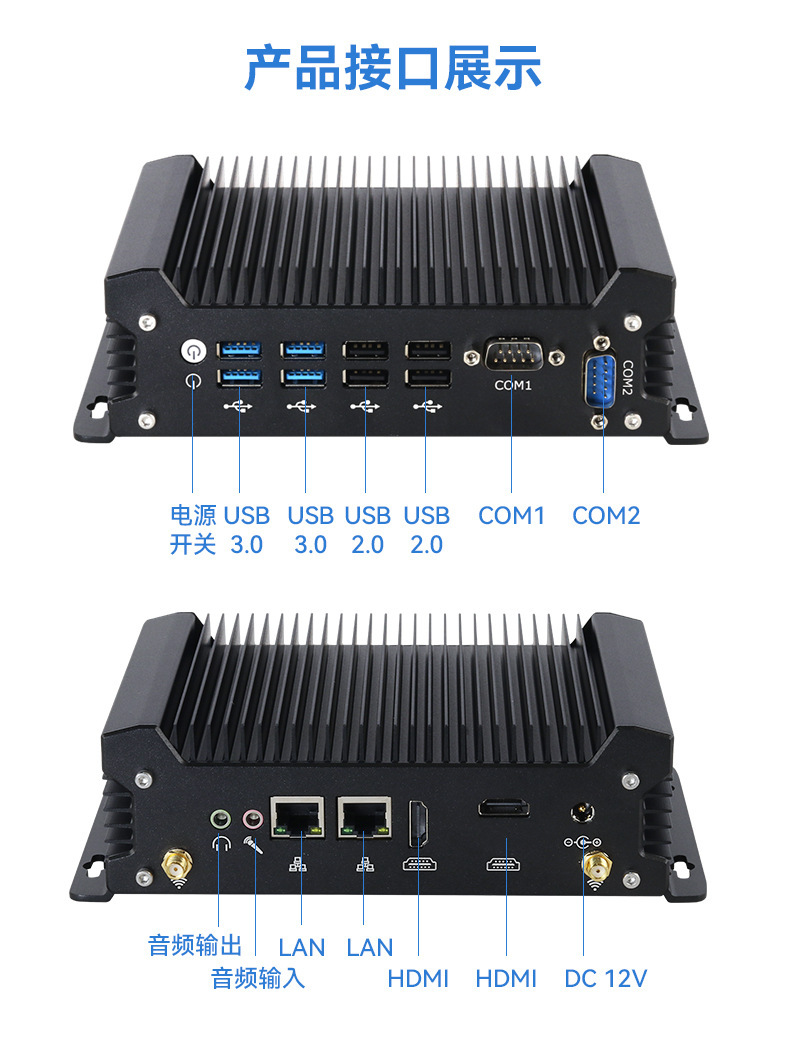 产品接口展示

COM1
COM2

电源开关 USB 3.0 USB 3.0 USB 2.0 USB 2.0 COM1 COM2

音频输出
音频输入
LAN LAN HDMI HDMI DC 12V