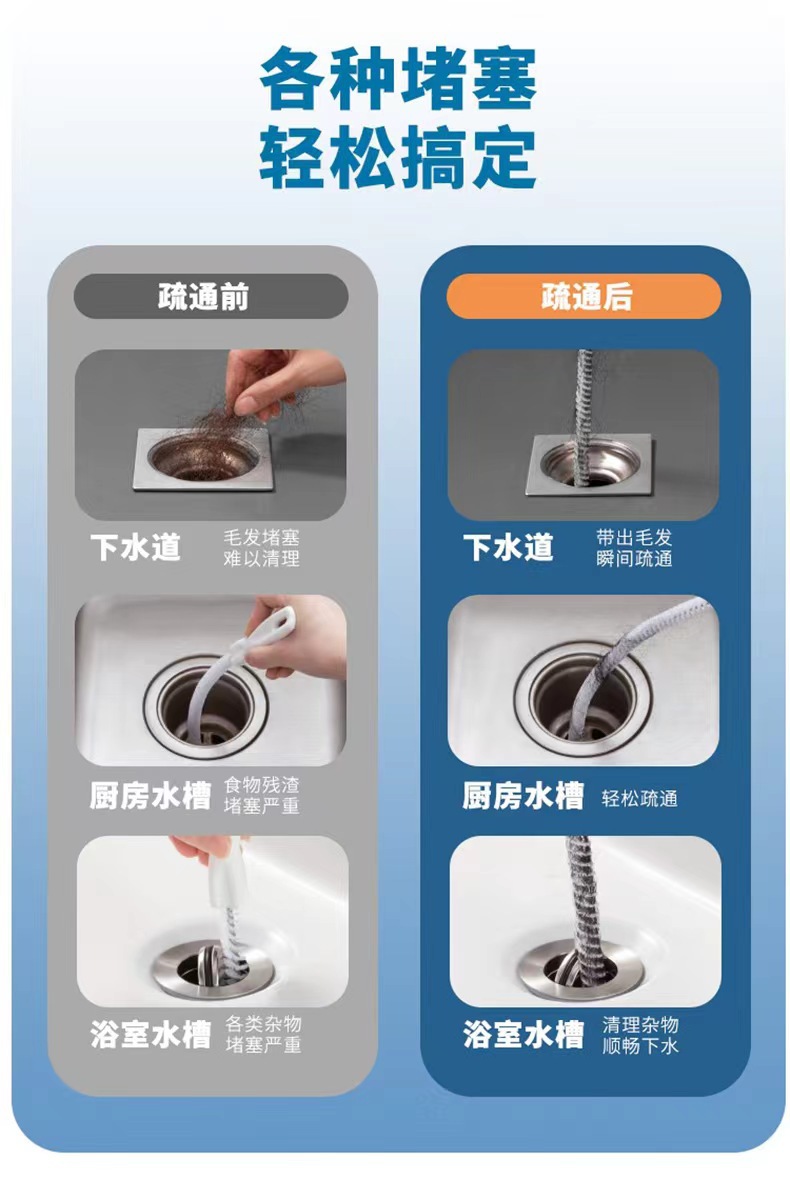 各种堵塞
轻松搞定

疏通前

下水道 毛发堵塞 难以清理

厨房水槽 食物残渣 堵塞严重

浴室水槽 各类杂物 堵塞严重

疏通后

下水道 带出毛发 瞬间疏通

厨房水槽 轻松疏通

浴室水槽 清理杂物 顺畅下水