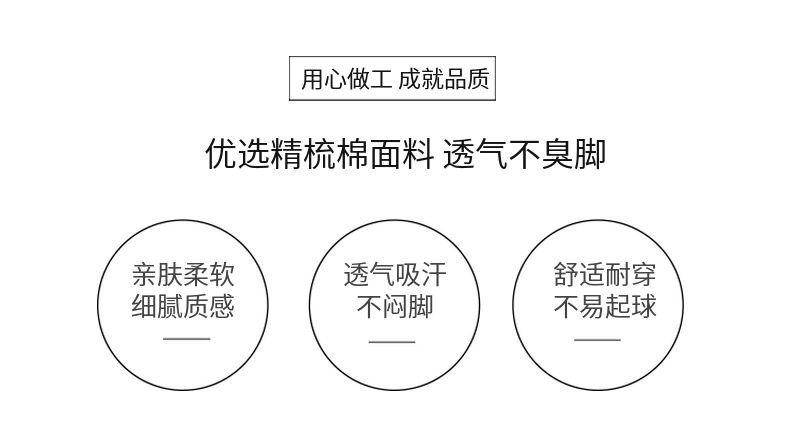 用心做工 成就品质

优选精梳棉面料 透气不臭脚

亲肤柔软
细腻质感

透气吸汗
不闷脚

舒适耐穿
不易起球