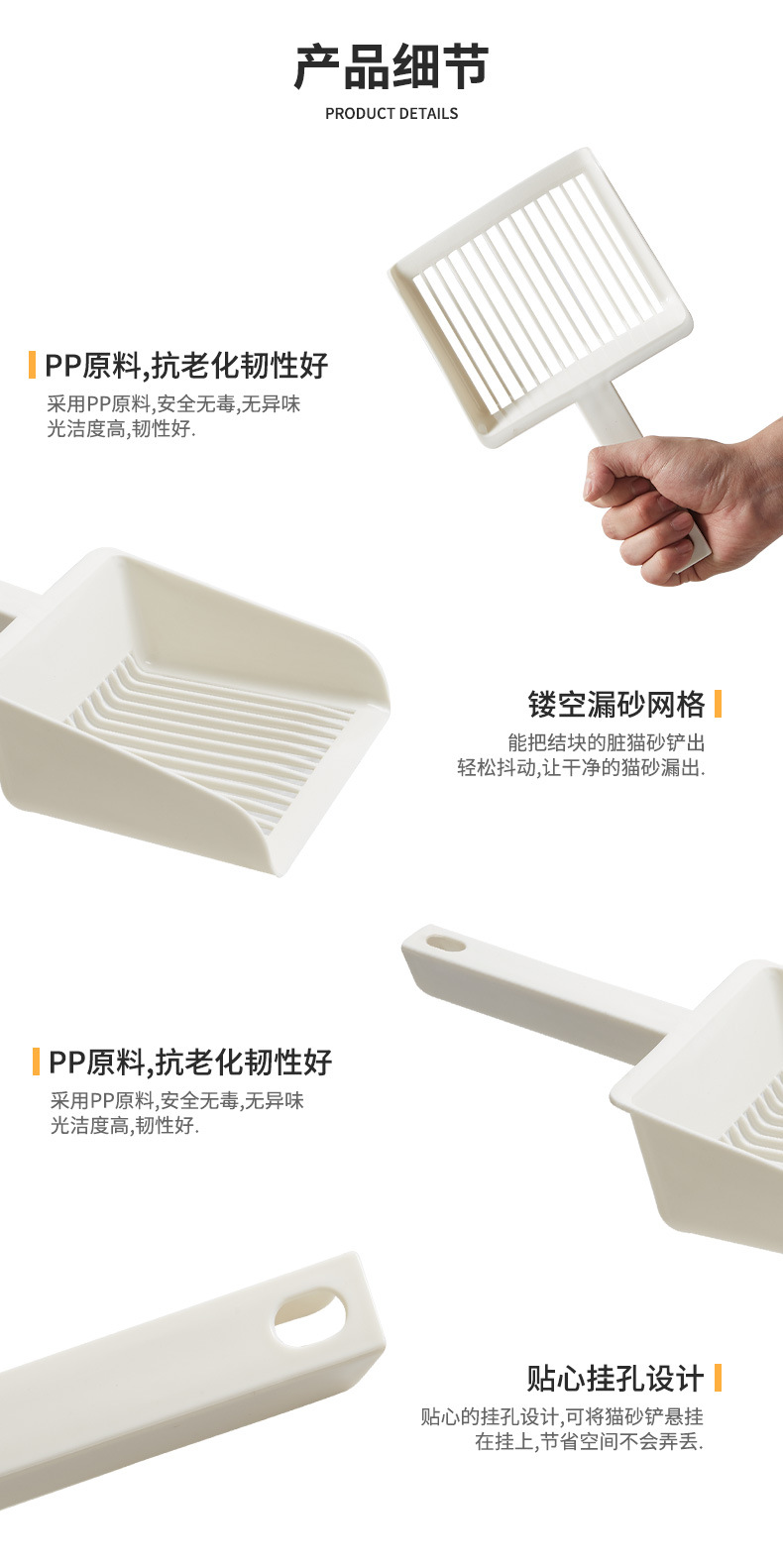 产品细节
PRODUCT DETAILS

PP原料,抗老化韧性好
采用PP原料,安全无毒,无异味
光洁度高,韧性好.

镂空漏砂网格
能把结块的脏猫砂铲出
轻松抖动,让干净的猫砂漏出.

PP原料,抗老化韧性好
采用PP原料,安全无毒,无异味
光洁度高,韧性好.

贴心挂孔设计
贴心的挂孔设计,可将猫砂铲悬挂
在挂上,节省空间不会弄丢.