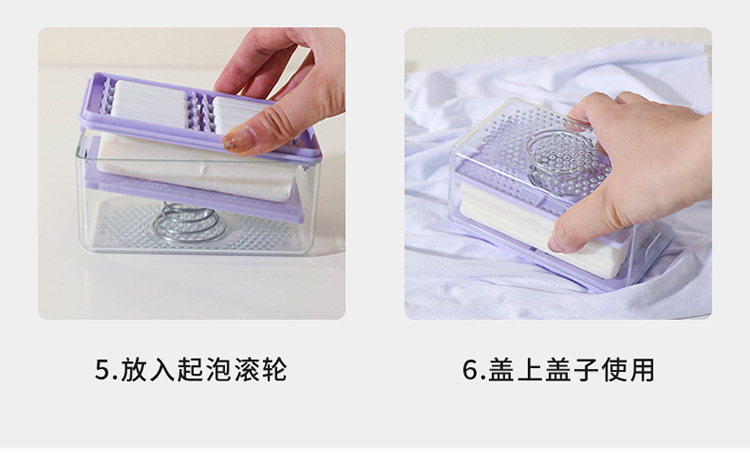 5.放入起泡滚轮

6.盖上盖子使用