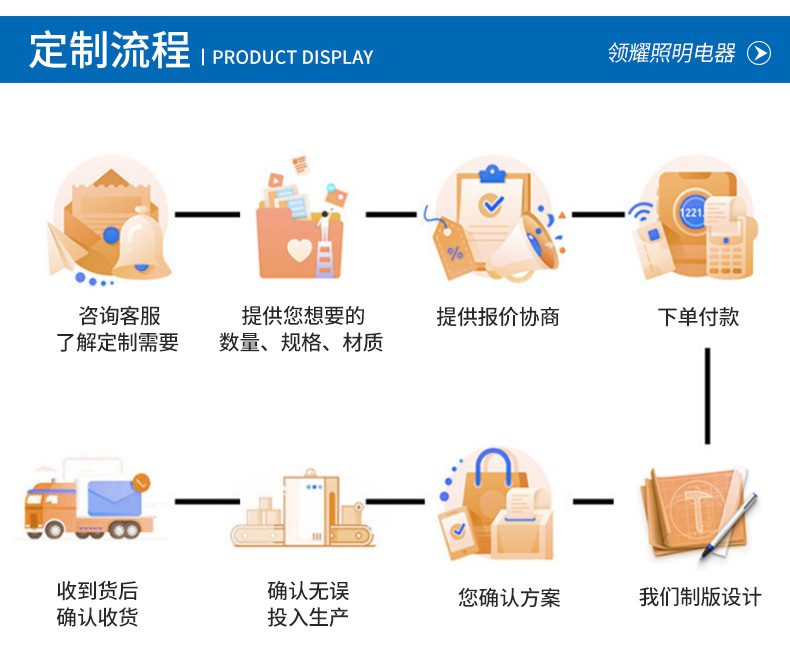 定制流程 | PRODUCT DISPLAY

领耀照明电器

1221

咨询客服
了解定制需要

提供您想要的
数量、规格、材质

提供报价协商

下单付款

收到货后
确认收货

确认无误
投入生产

您确认方案

我们制版设计