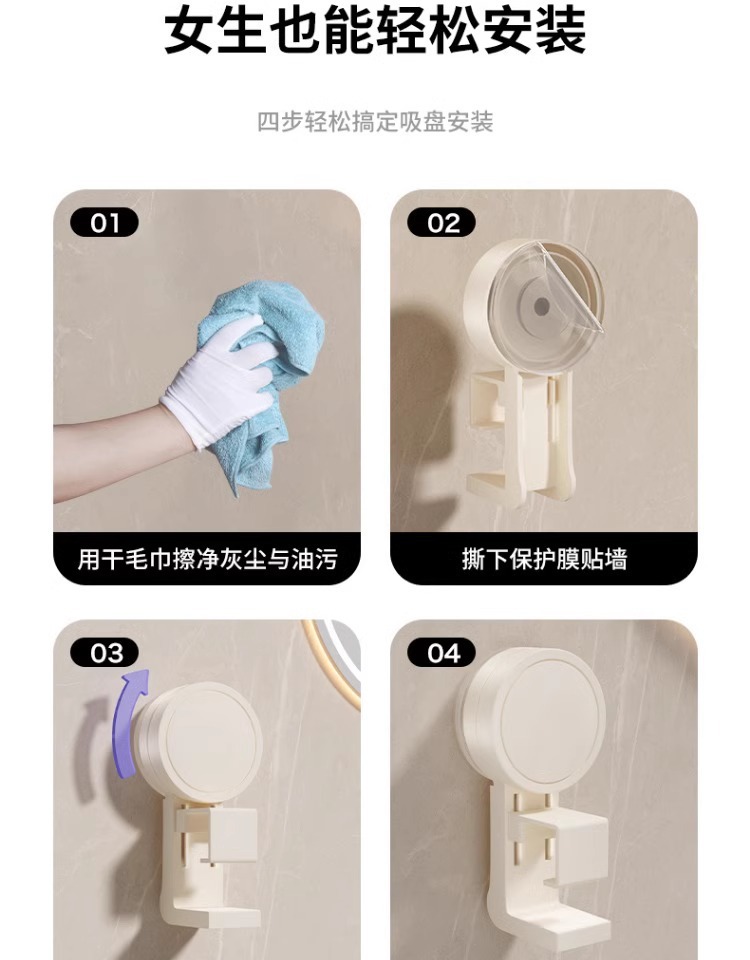 女生也能轻松安装

四步轻松搞定吸盘安装

01

用干毛巾擦净灰尘与油污

02

撕下保护膜贴墙

03

04