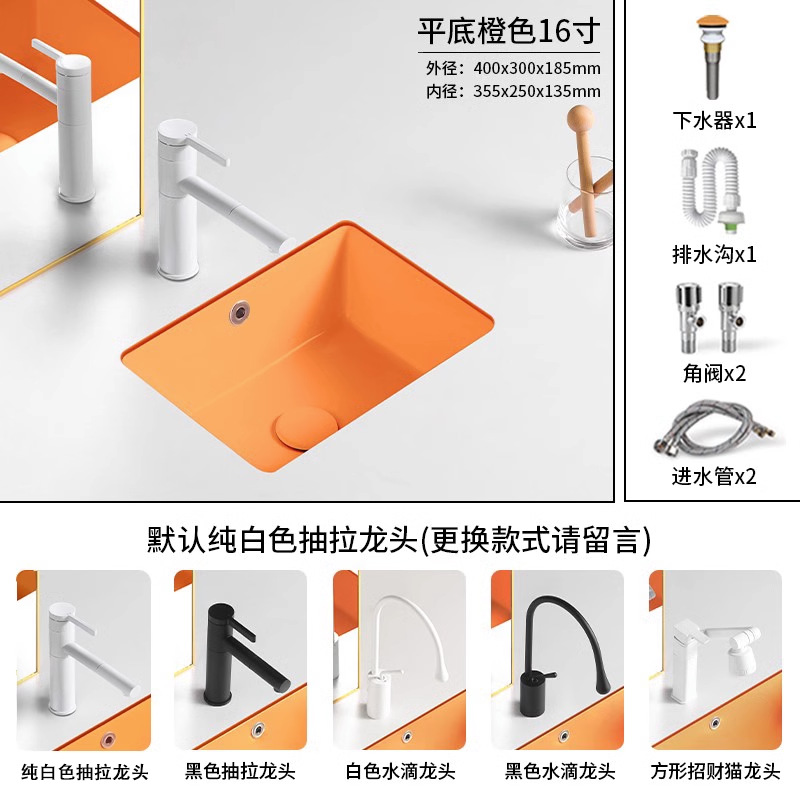 平底橙色16寸
外径：400x300x185mm
内径：355x250x135mm

下水器x1

排水沟x1

角阀x2

进水管x2

默认纯白色抽拉龙头(更换款式请留言)

纯白色抽拉龙头

黑色抽拉龙头

白色水滴龙头

黑色水滴龙头

方形招财猫龙头