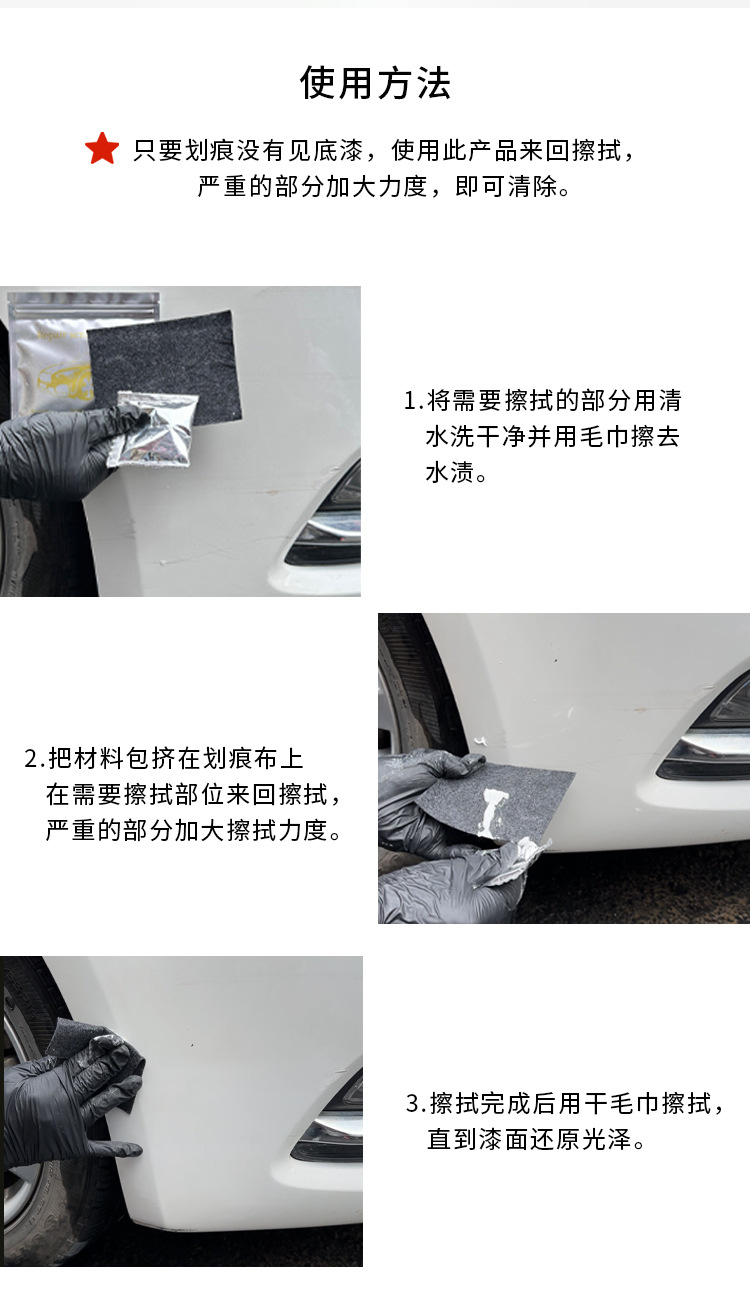 使用方法

只要划痕没有见底漆，使用此产品来回擦拭，严重的部分加大力度，即可清除。

1.将需要擦拭的部分用清水洗干净并用毛巾擦去水渍。

2.把材料包挤在划痕布上在需要擦拭部位来回擦拭，严重的部分加大擦拭力度。

3.擦拭完成后用干毛巾擦拭，直到漆面还原光泽。