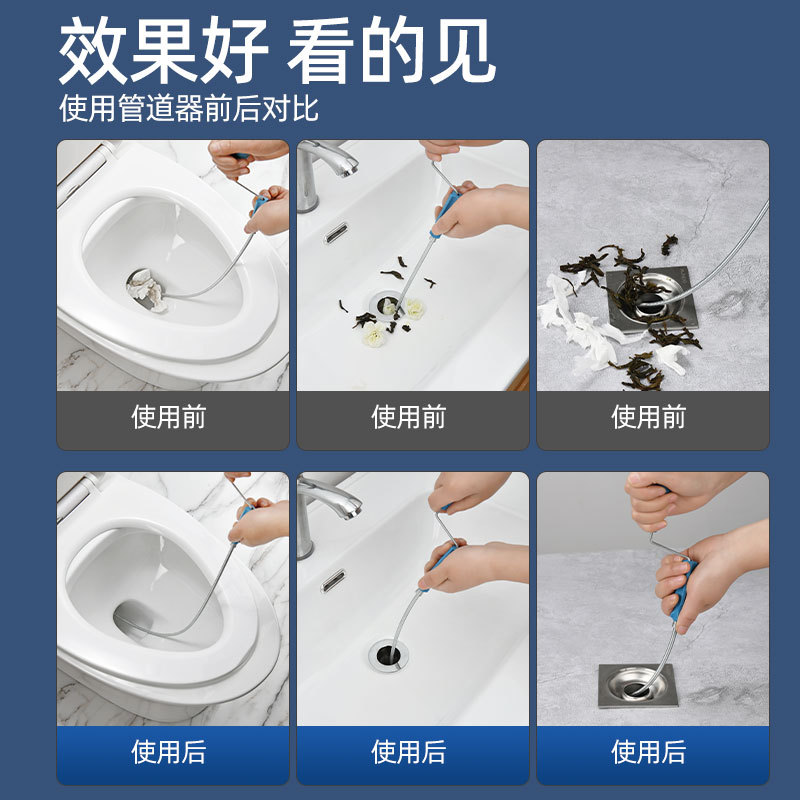 效果好 看的见

使用管道器前后对比

使用前

使用前

使用前

使用后

使用后

使用后