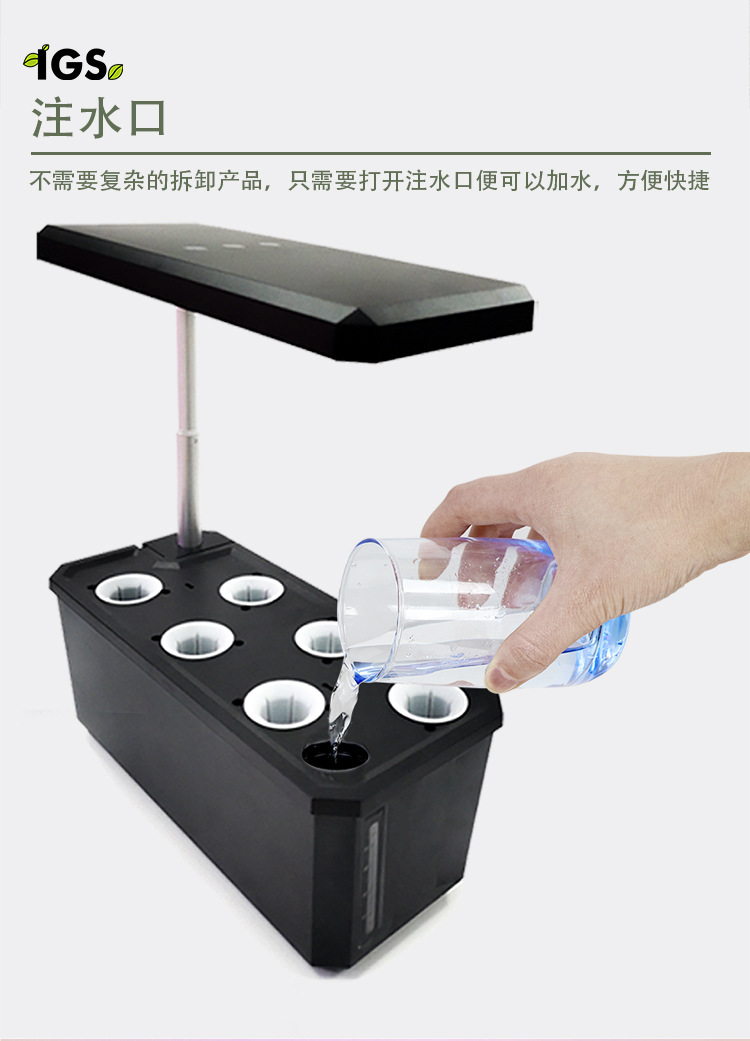 IGS

注水口

不需要复杂的拆卸产品，只需要打开注水口便可以加水，方便快捷