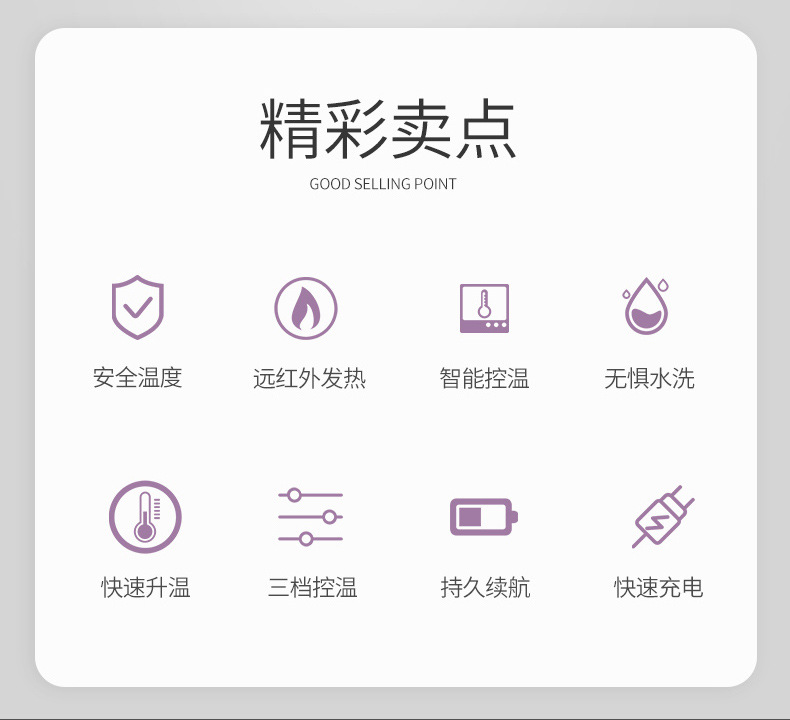 精彩卖点

GOOD SELLING POINT

安全温度

远红外发热

智能控温

无惧水洗

快速升温

三档控温

持久续航

快速充电