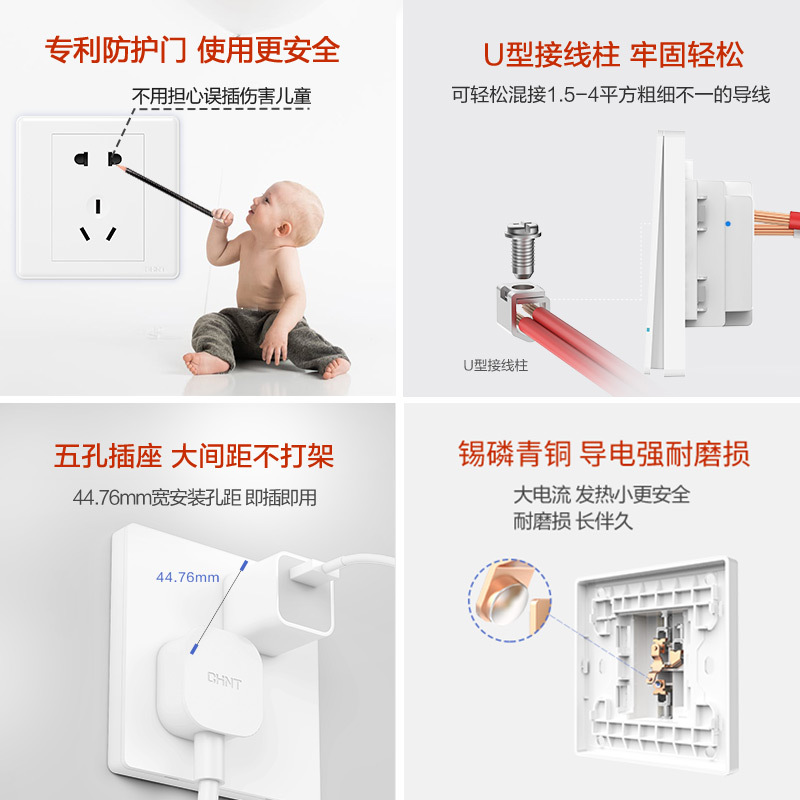 专利防护门 使用更安全

不用担心误插伤害儿童

CHNT

U型接线柱 牢固轻松

可轻松混接1.5-4平方粗细不一的导线

U型接线柱

五孔插座 大间距不打架

44.76mm宽安装孔距 即插即用

44.76mm

CHNT

锡磷青铜 导电强耐磨损

大电流 发热小更安全
耐磨损 长伴久