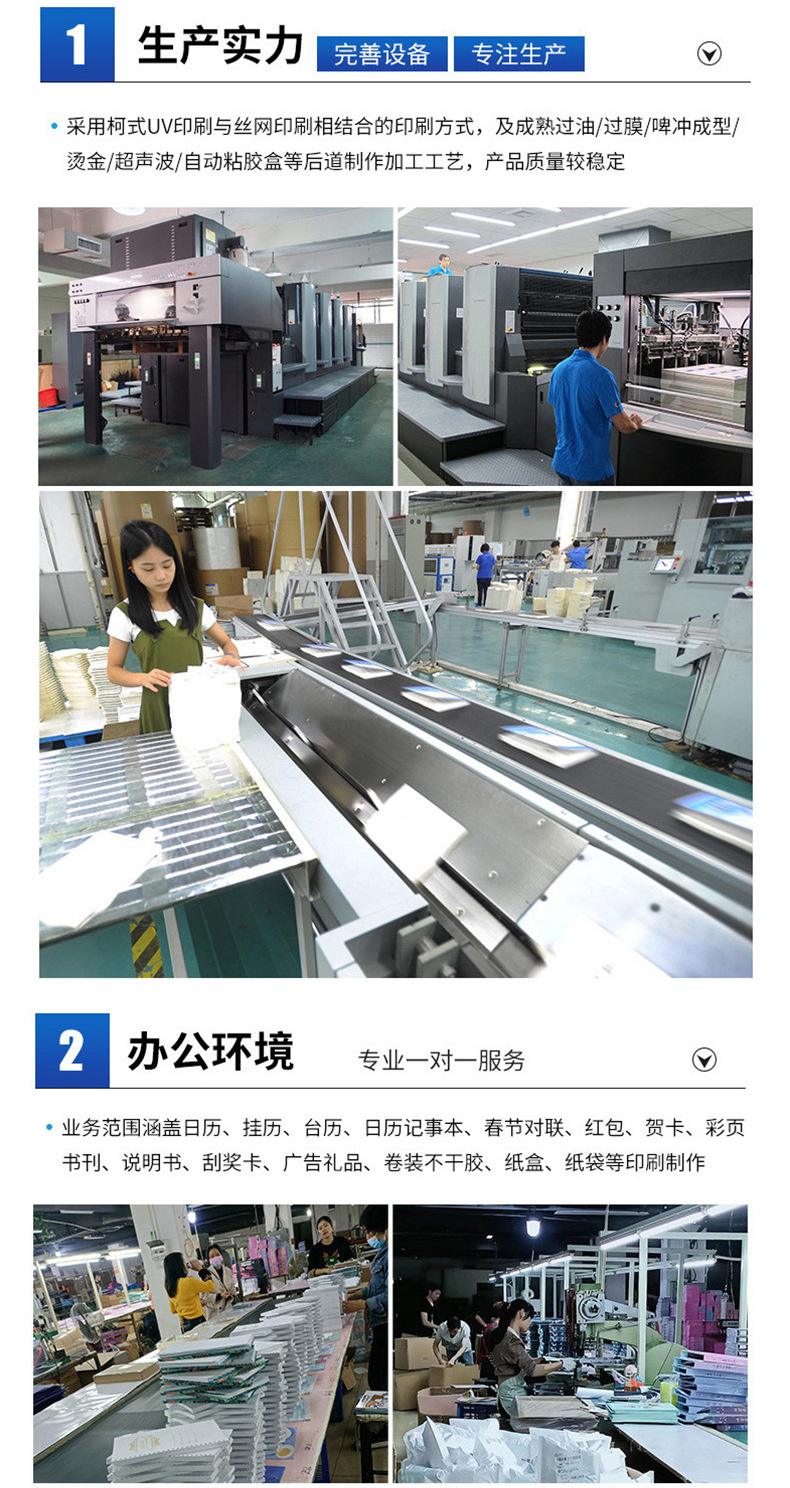 1 生产实力 完善设备 专注生产

• 采用柯式UV印刷与丝网印刷相结合的印刷方式，及成熟过油/过膜/啤冲成型/烫金/超声波/自动粘胶盒等后道制作加工工艺，产品质量较稳定

2 办公环境 专业一对一服务

• 业务范围涵盖日历、挂历、台历、日历记事本、春节对联、红包、贺卡、彩页书刊、说明书、刮奖卡、广告礼品、卷装不干胶、纸盒、纸袋等印刷制作