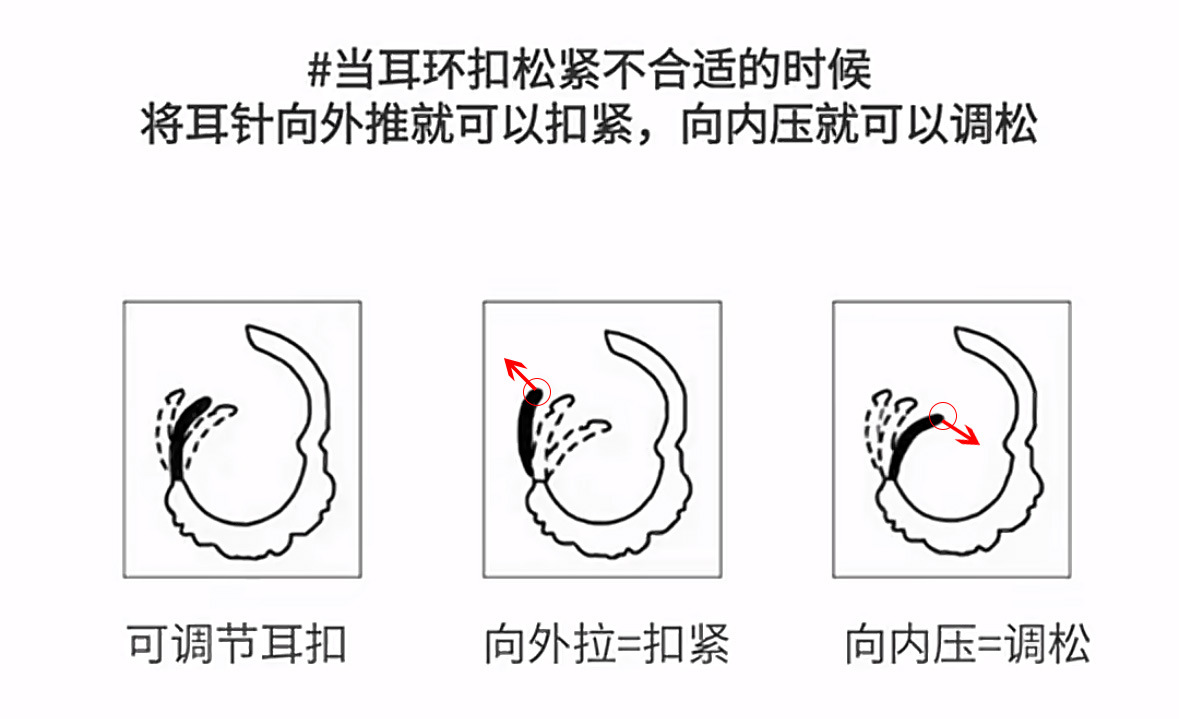 #当耳环扣松紧不合适的时候
将耳针向外推就可以扣紧，向内压就可以调松

可调节耳扣

向外拉=扣紧

向内压=调松