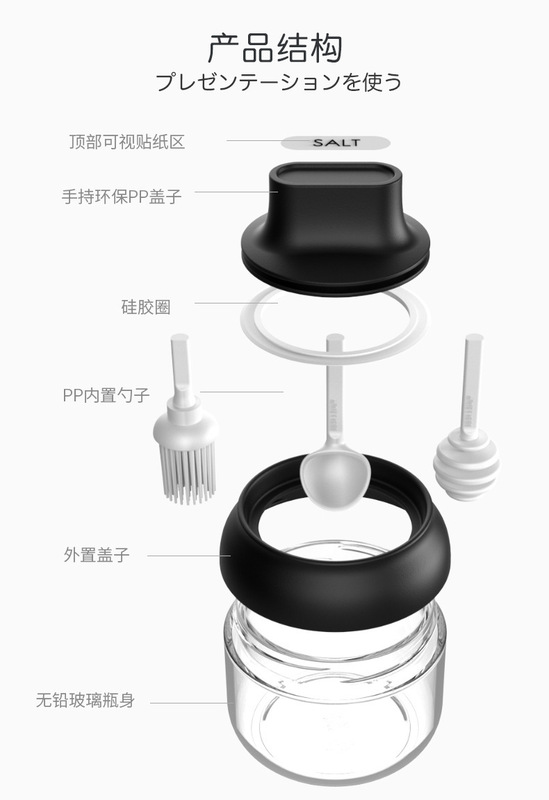 产品结构
プレゼンテーションを使う

顶部可视贴纸区

SALT

手持环保PP盖子

硅胶圈

PP内置勺子

外置盖子

无铅玻璃瓶身