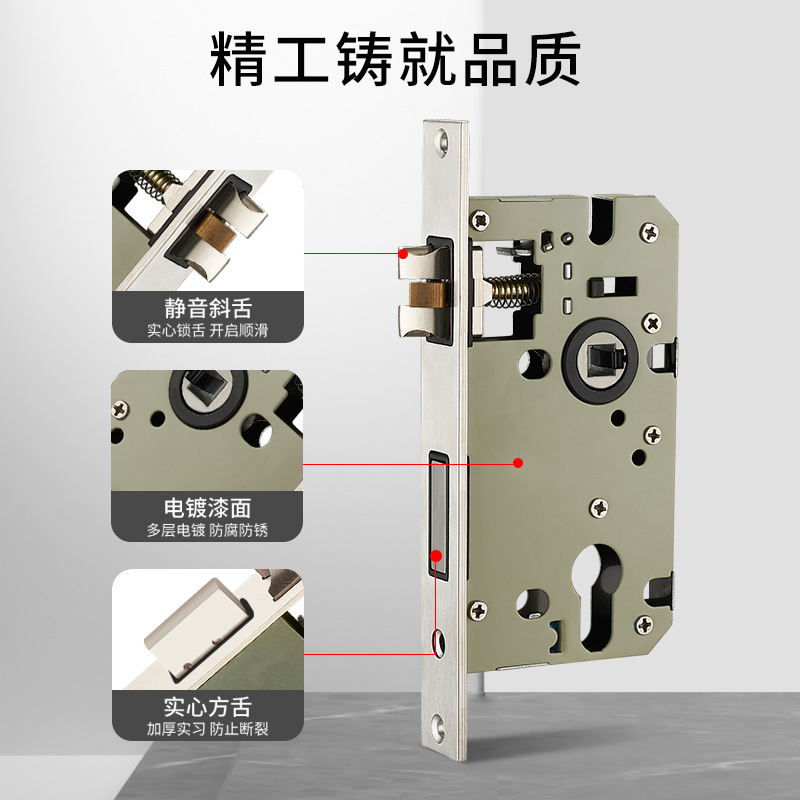 精工铸就品质

静音斜舌
实心锁舌 开启顺滑

电镀漆面
多层电镀 防腐防锈

实心方舌
加厚实习 防止断裂