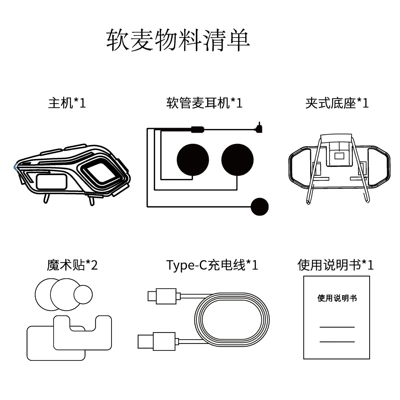 软麦物料清单

主机*1

软管麦耳机*1

夹式底座*1

魔术贴*2

Type-C充电线*1

使用说明书*1

使用说明书