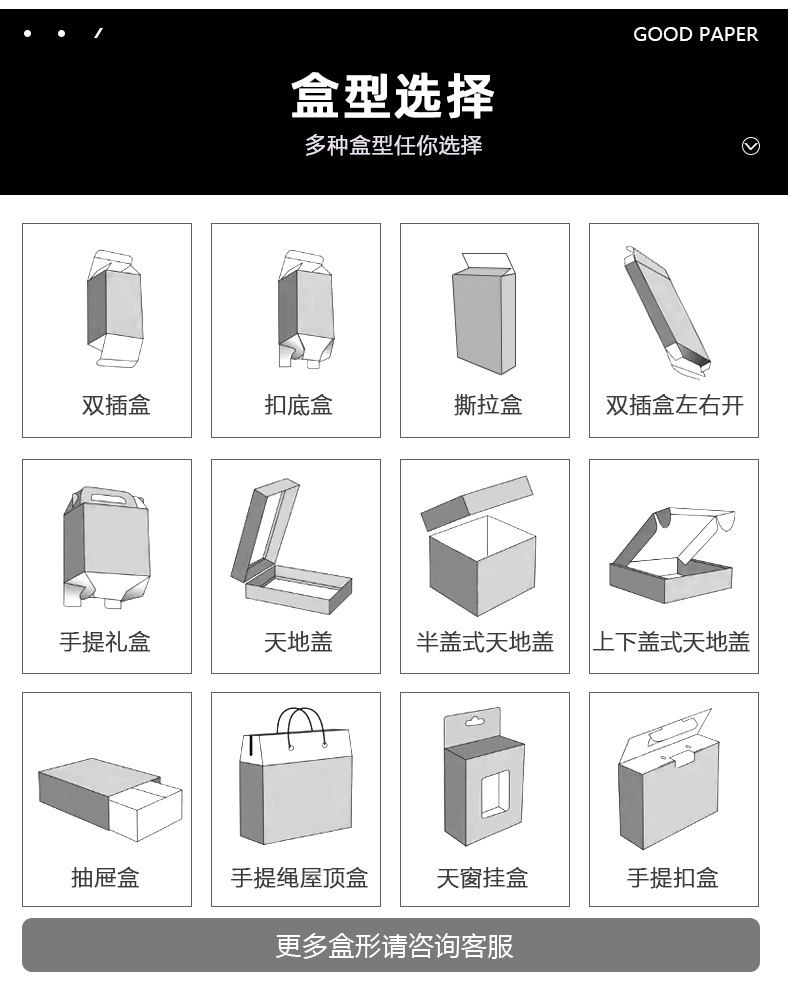 GOOD PAPER

盒型选择

多种盒型任你选择

双插盒

扣底盒

撕拉盒

双插盒左右开

手提礼盒

天地盖

半盖式天地盖

上下盖式天地盖

抽屉盒

手提绳屋顶盒

天窗挂盒

手提扣盒

更多盒形请咨询客服