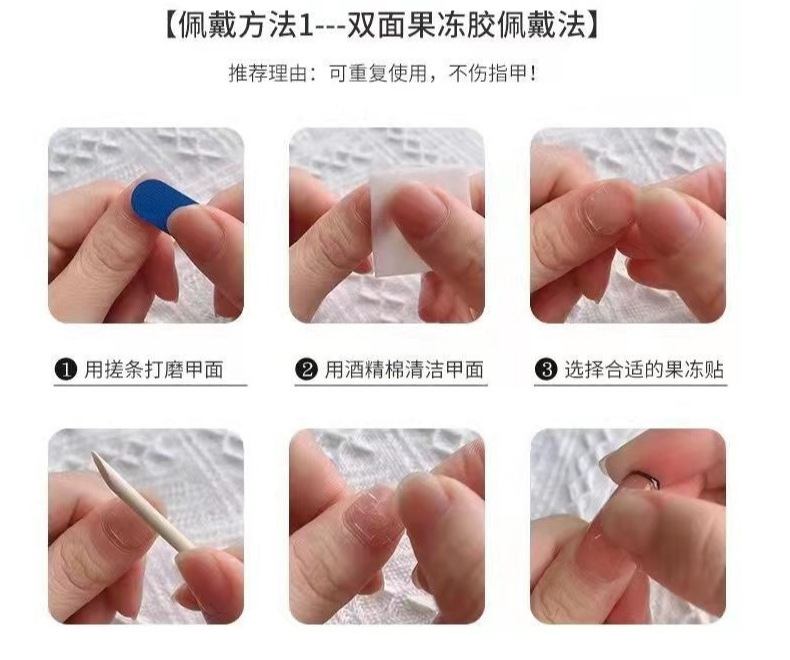 【佩戴方法1---双面果冻胶佩戴法】

推荐理由：可重复使用，不伤指甲！

❶ 用搓条打磨甲面

❷ 用酒精棉清洁甲面

❸ 选择合适的果冻贴