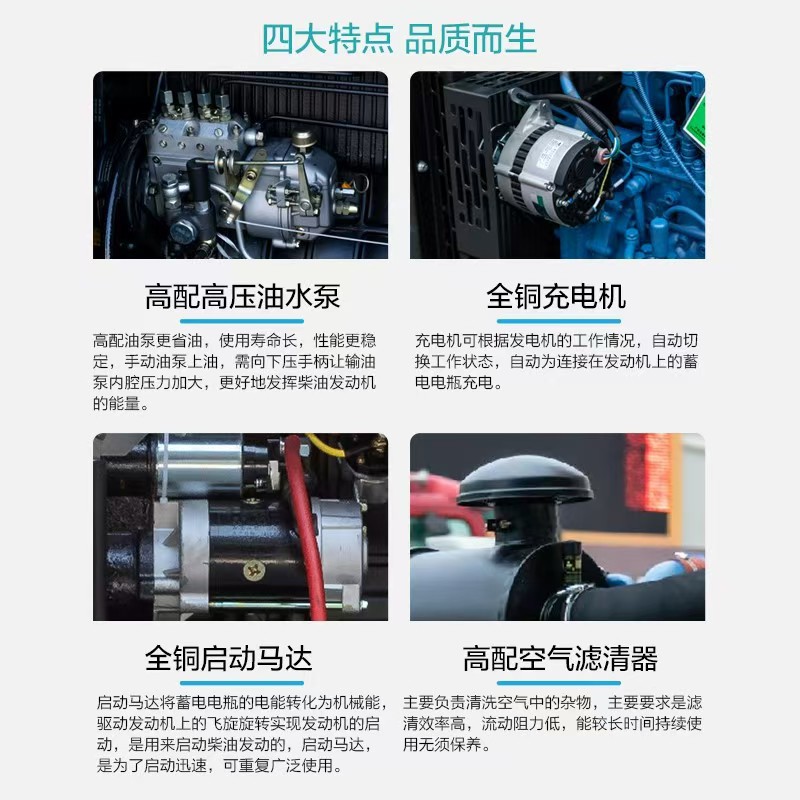 四大特点 品质而生

高配高压油水泵

高配油泵更省油，使用寿命长，性能更稳定，手动油泵上油，需向下压手柄让输油泵内腔压力加大，更好地发挥柴油发动机的能量。

全铜充电机

充电机可根据发电机的工作情况，自动切换工作状态，自动为连接在发动机上的蓄电电瓶充电。

全铜启动马达

启动马达将蓄电电瓶的电能转化为机械能，驱动发动机上的飞旋旋转实现发动机的启动，是用来启动柴油发动的，启动马达，是为了启动迅速，可重复广泛使用。

高配空气滤清器

主要负责清洗空气中的杂物，主要要求是滤清效率高，流动阻力低，能较长时间持续使用无须保养。