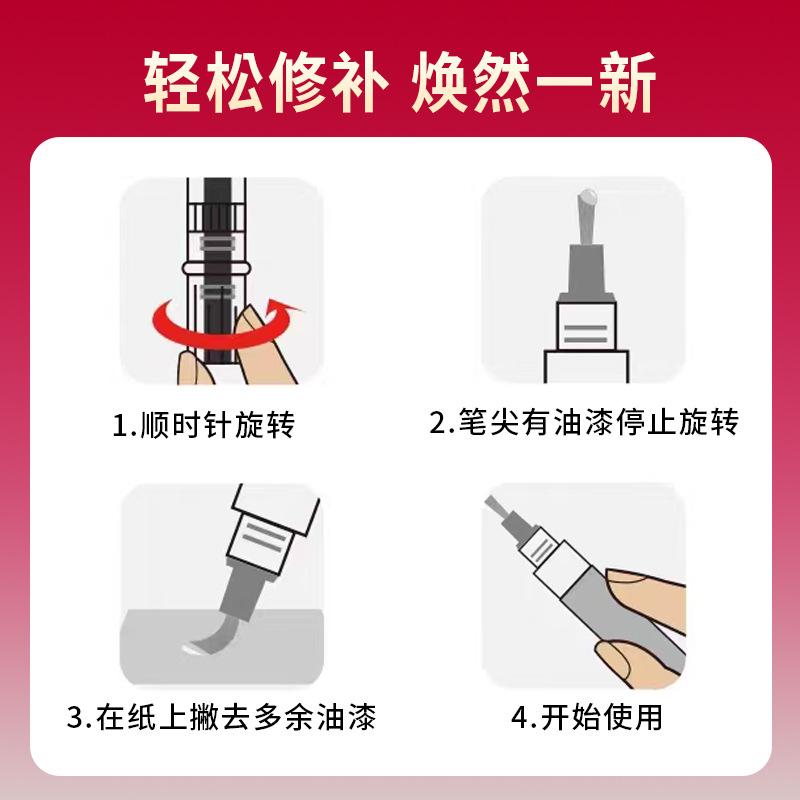 轻松修补 焕然一新

1.顺时针旋转

2.笔尖有油漆停止旋转

3.在纸上撇去多余油漆

4.开始使用