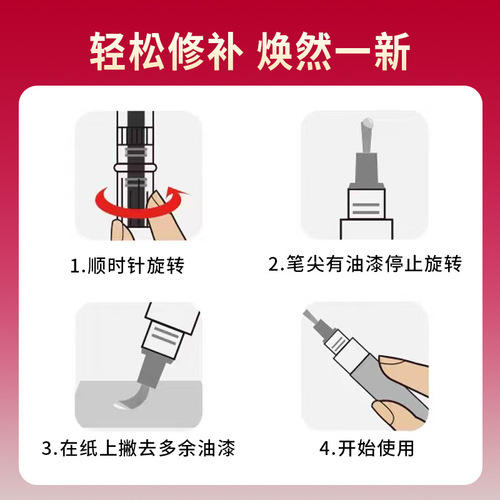 轻松修补 焕然一新

1.顺时针旋转

2.笔尖有油漆停止旋转

3.在纸上撇去多余油漆

4.开始使用