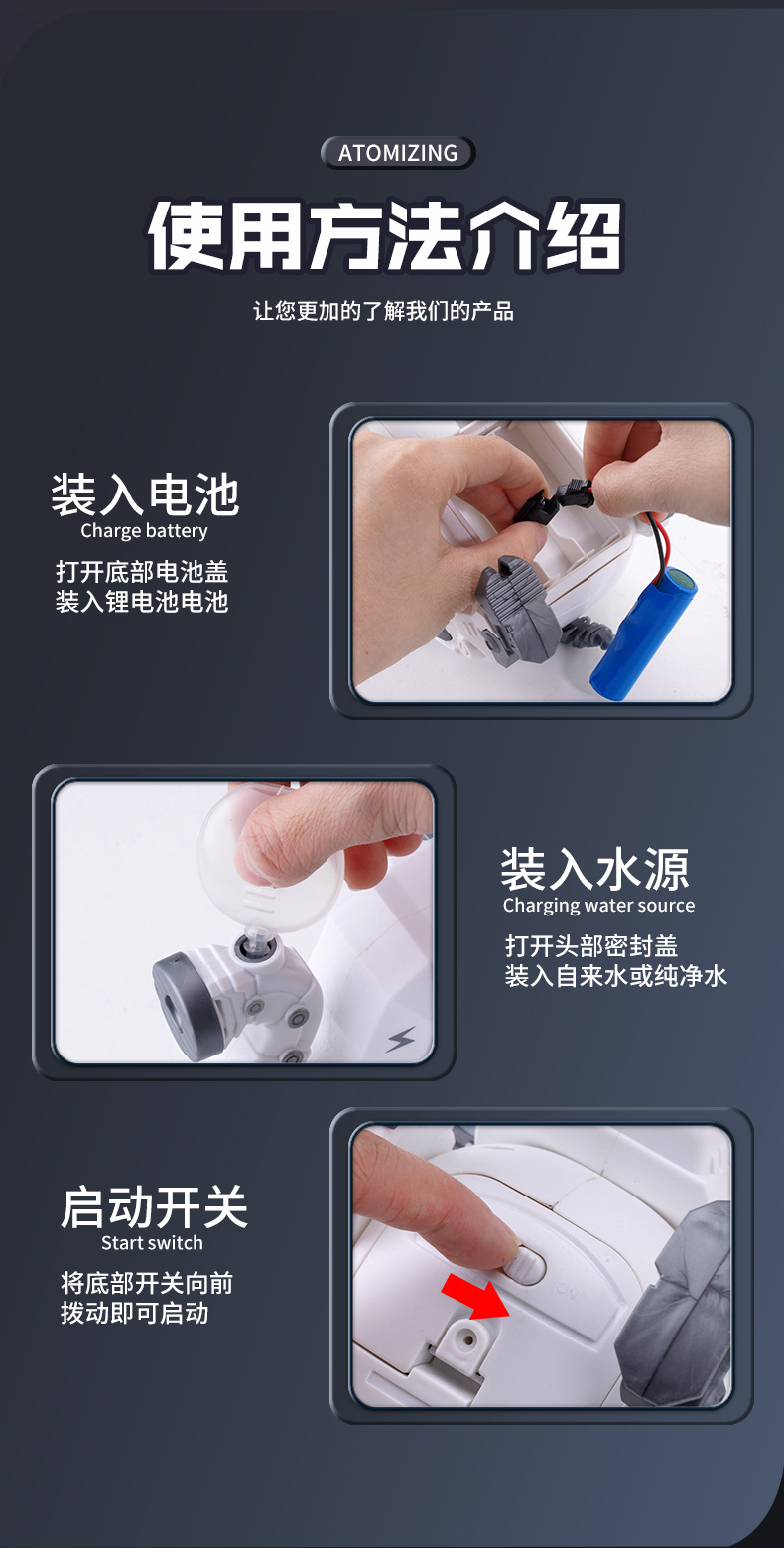 ATOMIZING

使用方法介绍

让您更加的了解我们的产品

装入电池
Charge battery

打开底部电池盖
装入锂电池电池

装入水源
Charging water source

打开头部密封盖
装入自来水或纯净水

启动开关
Start switch

将底部开关向前
拨动即可启动

ON