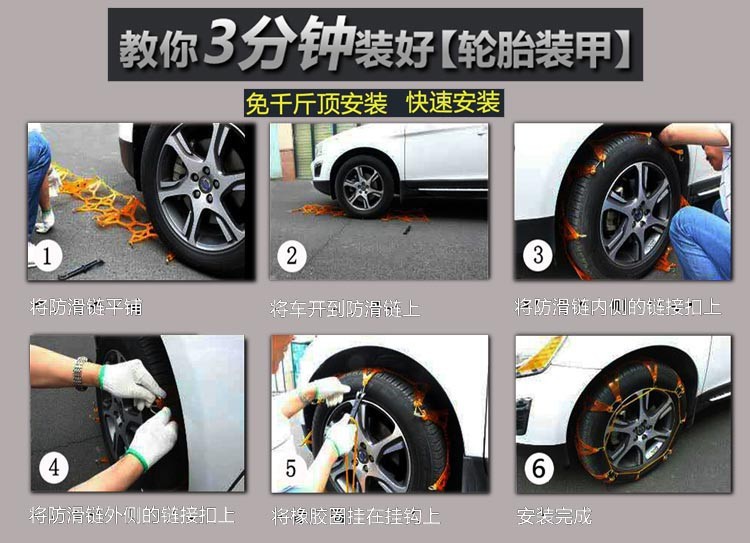 教你3分钟装好【轮胎装甲】

免千斤顶安装　快速安装

1

将防滑链平铺

2

将车开到防滑链上

3

将防滑链内侧的链接扣上

4

将防滑链外侧的链接扣上

5

将橡胶圈挂在挂钩上

6

安装完成