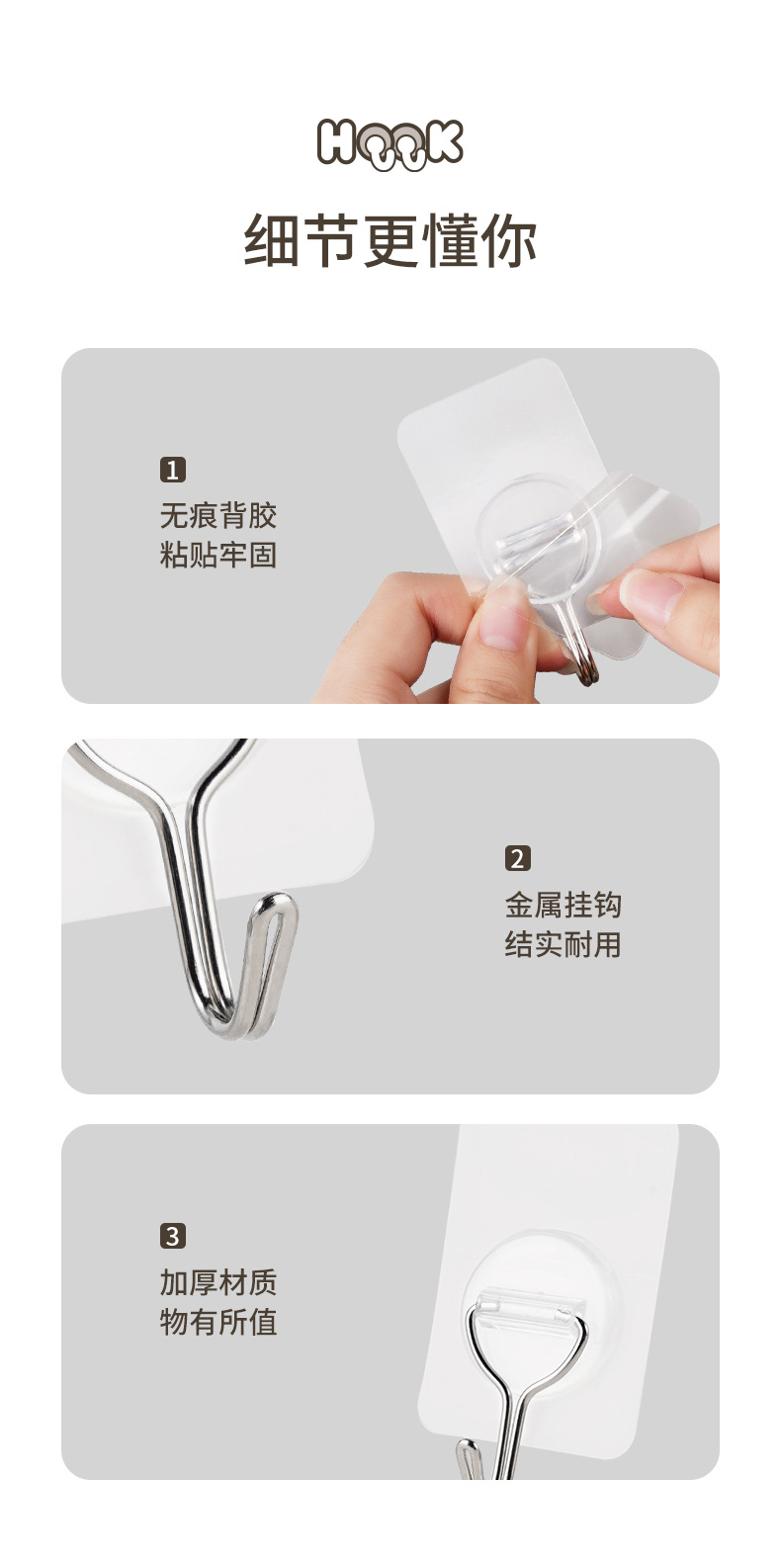 HOOK

细节更懂你

1
无痕背胶
粘贴牢固

2
金属挂钩
结实耐用

3
加厚材质
物有所值