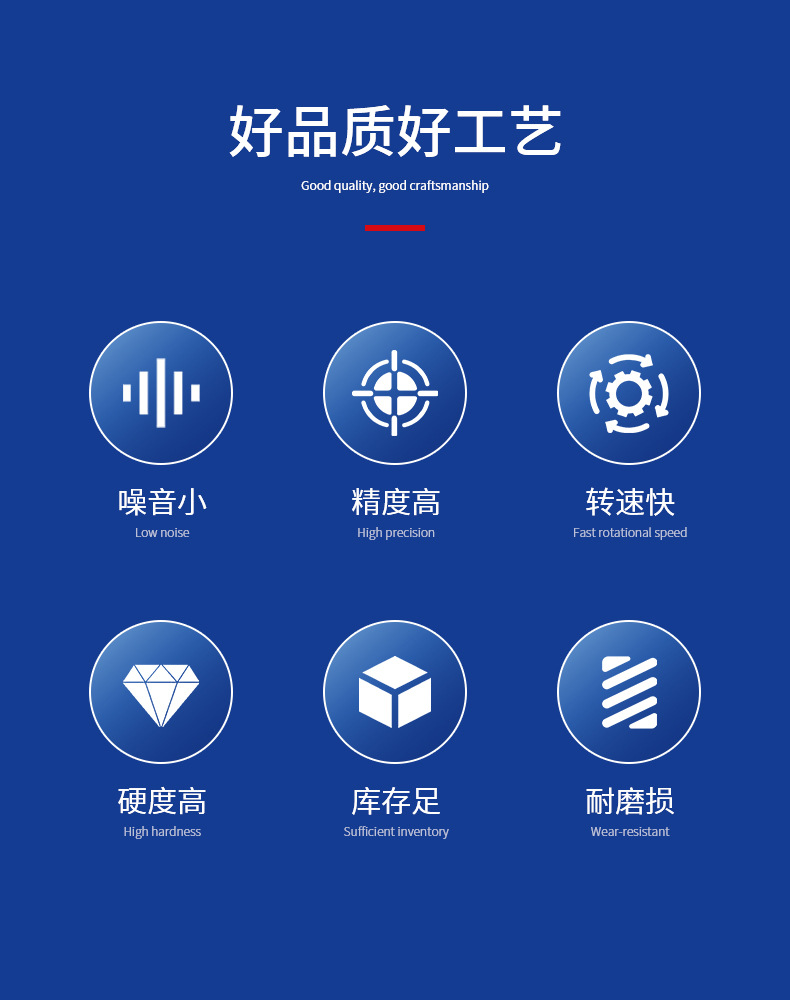 好品质好工艺

Good quality, good craftsmanship

噪音小
Low noise

精度高
High precision

转速快
Fast rotational speed

硬度高
High hardness

库存足
Sufficient inventory

耐磨损
Wear-resistant