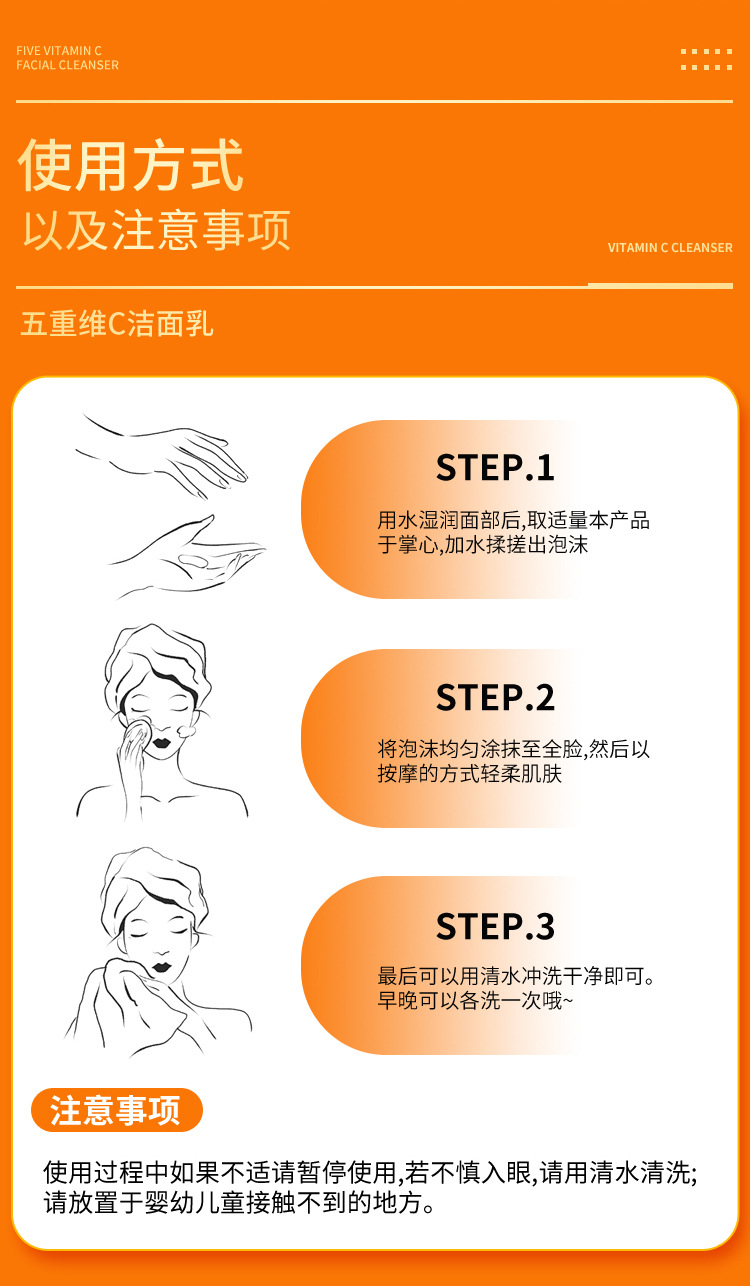 FIVE VITAMIN C
FACIAL CLEANSER

使用方式
以及注意事项

VITAMIN C CLEANSER

五重维C洁面乳

STEP.1

用水湿润面部后,取适量本产品于掌心,加水揉搓出泡沫

STEP.2

将泡沫均匀涂抹至全脸,然后以按摩的方式轻柔肌肤

STEP.3

最后可以用清水冲洗干净即可。早晚可以各洗一次哦~

注意事项

使用过程中如果不适请暂停使用,若不慎入眼,请用清水清洗;请放置于婴幼儿童接触不到的地方。