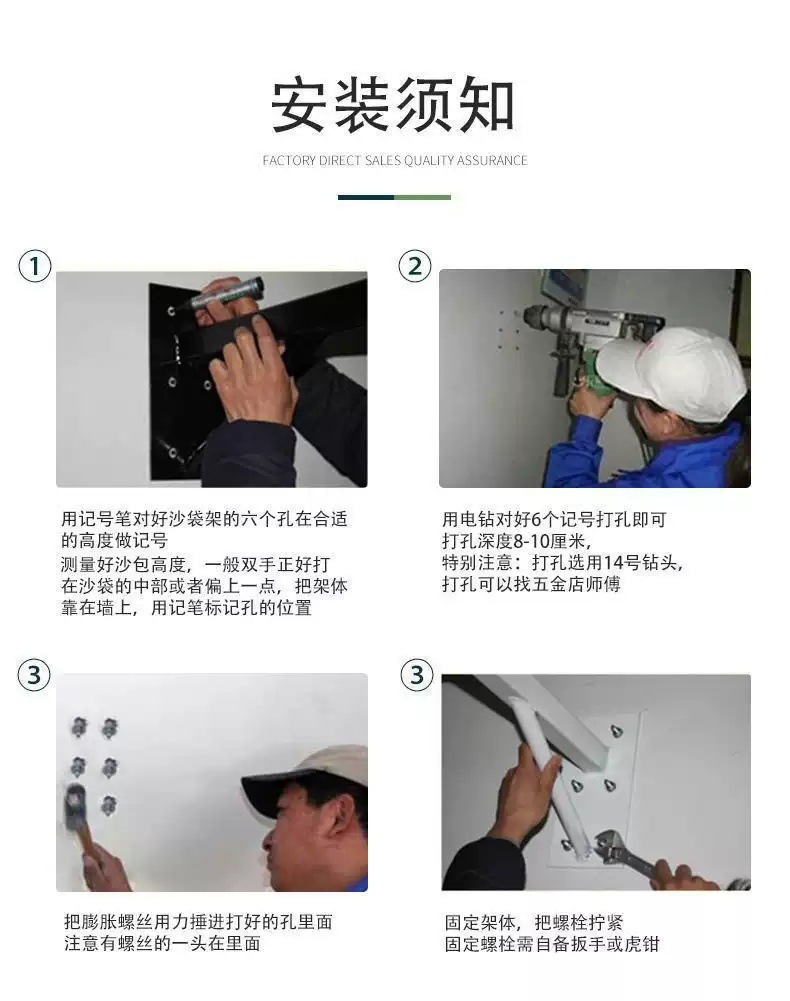 安装须知

FACTORY DIRECT SALES QUALITY ASSURANCE

①

用记号笔对好沙袋架的六个孔在合适的高度做记号
测量好沙包高度，一般双手正好打在沙袋的中部或者偏上一点，把架体靠在墙上，用记笔标记孔的位置

②

用电钻对好6个记号打孔即可
打孔深度8-10厘米，
特别注意：打孔选用14号钻头，
打孔可以找五金店师傅

③

把膨胀螺丝用力捶进打好的孔里面
注意有螺丝的一头在里面

③

固定架体，把螺栓拧紧
固定螺栓需自备扳手或虎钳