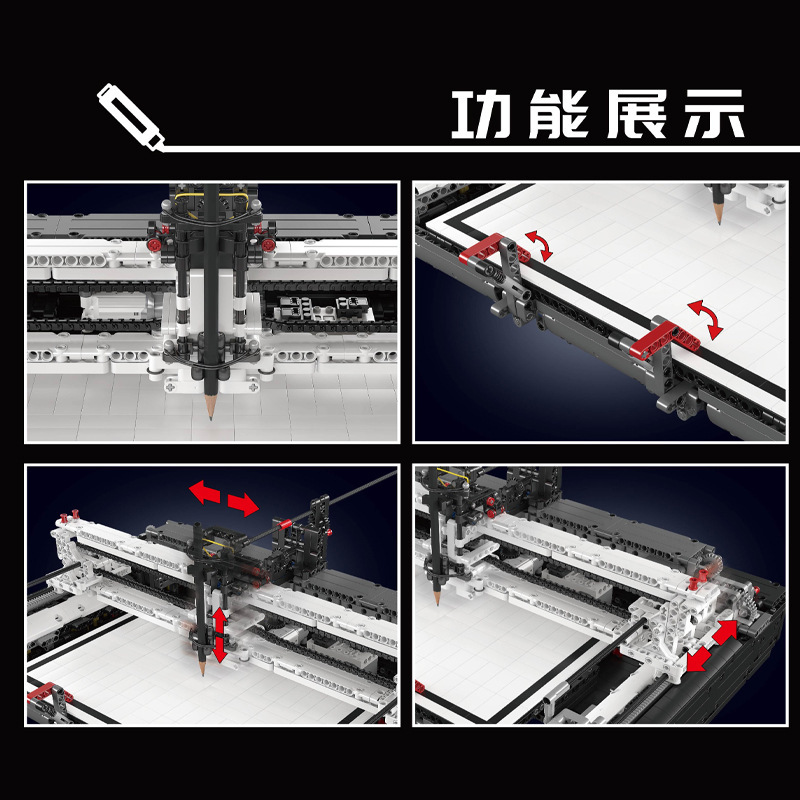 功能展示