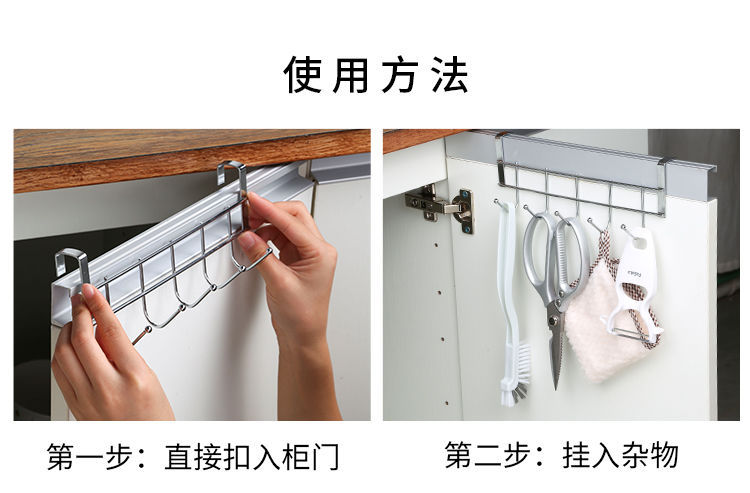 使用方法

第一步：直接扣入柜门

第二步：挂入杂物