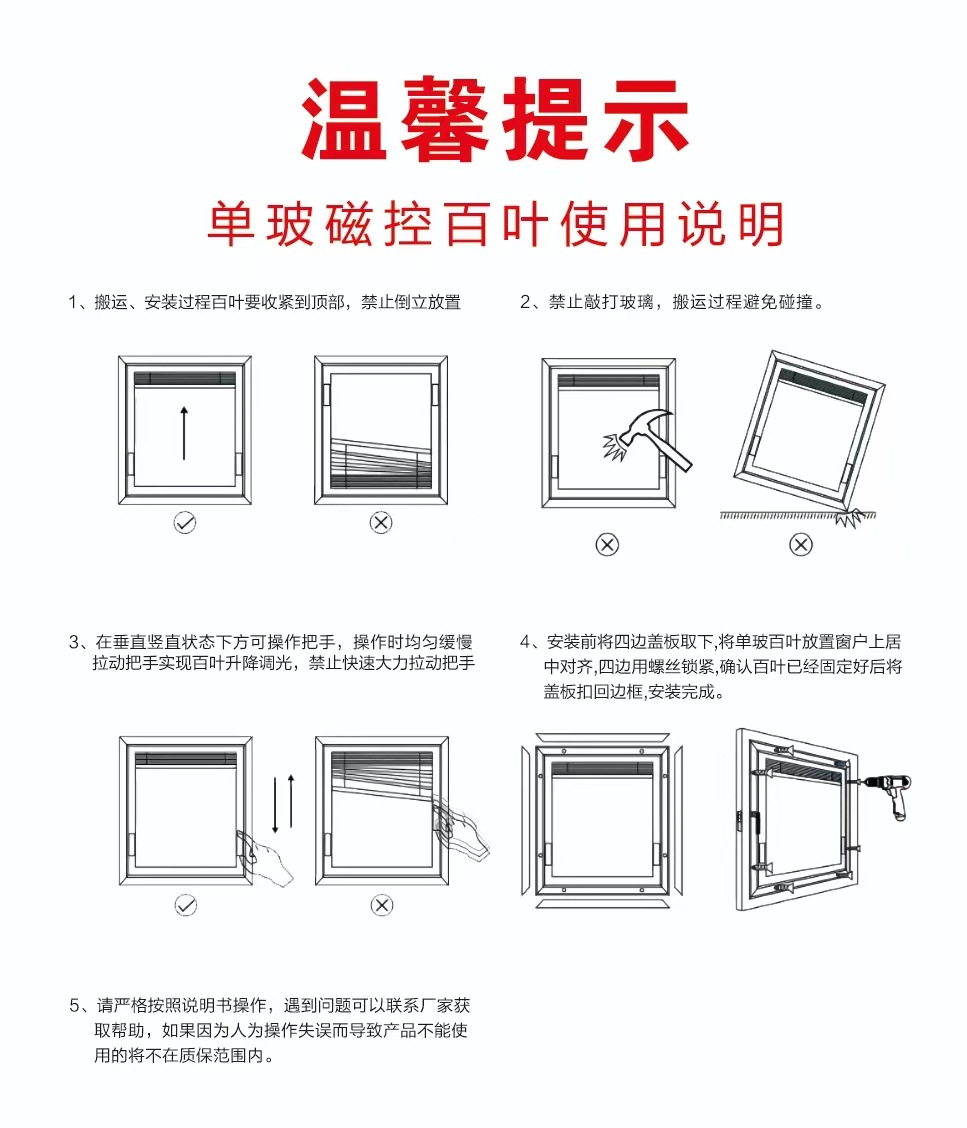 温馨提示

单玻磁控百叶使用说明

1、搬运、安装过程百叶要收紧到顶部，禁止倒立放置

2、禁止敲打玻璃，搬运过程避免碰撞。

3、在垂直竖直状态下方可操作把手，操作时均匀缓慢拉动把手实现百叶升降调光，禁止快速大力拉动把手

4、安装前将四边盖板取下,将单玻百叶放置窗户上居中对齐,四边用螺丝锁紧,确认百叶已经固定好后将盖板扣回边框,安装完成。

5、请严格按照说明书操作，遇到问题可以联系厂家获取帮助，如果因为人为操作失误而导致产品不能使用的将不在质保范围内。