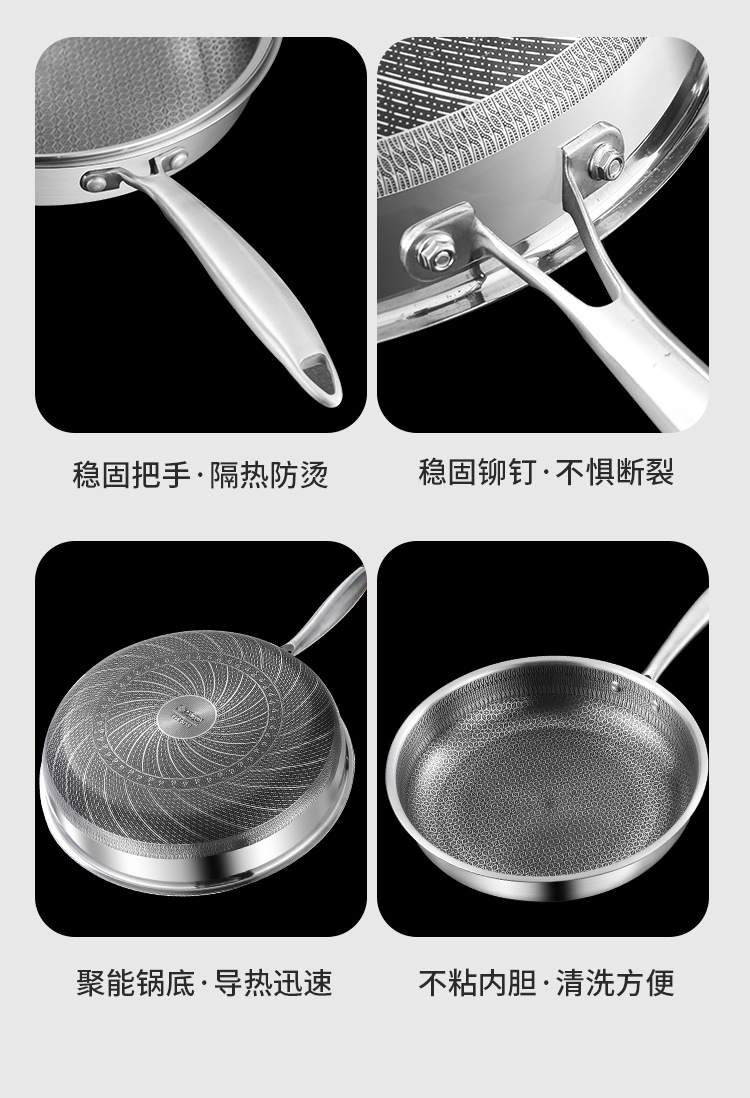 稳固把手·隔热防烫

稳固铆钉·不惧断裂

聚能锅底·导热迅速

不粘内胆·清洗方便