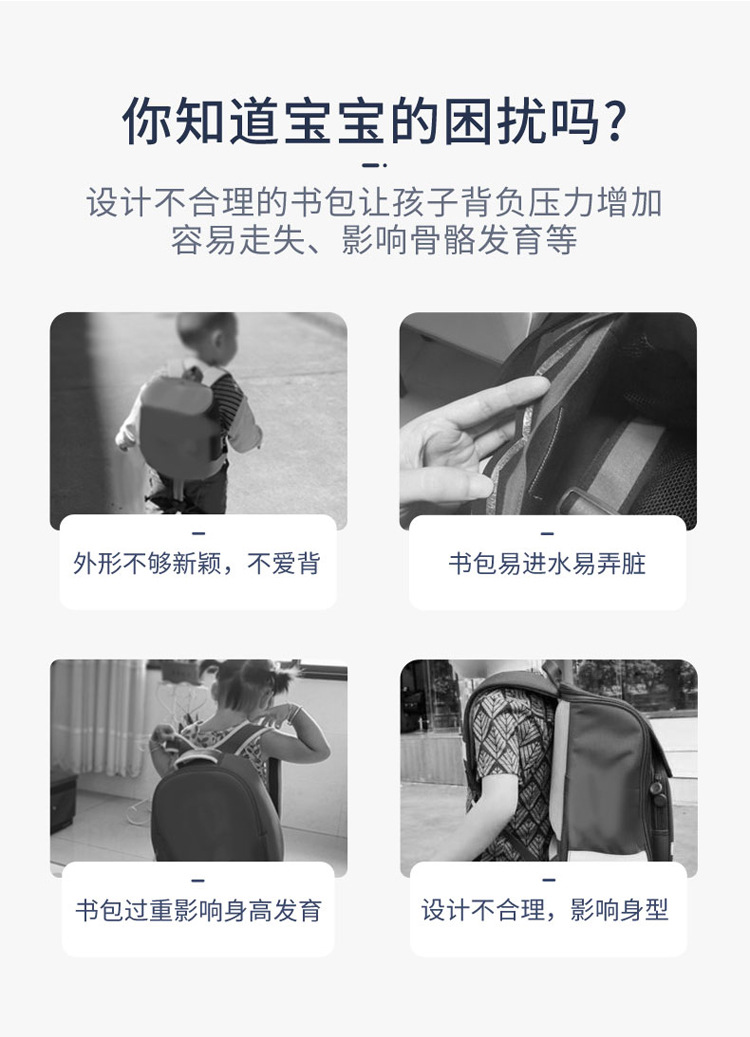 你知道宝宝的困扰吗?

设计不合理的书包让孩子背负压力增加
容易走失、影响骨骼发育等

外形不够新颖，不爱背

书包易进水易弄脏

书包过重影响身高发育

设计不合理，影响身型