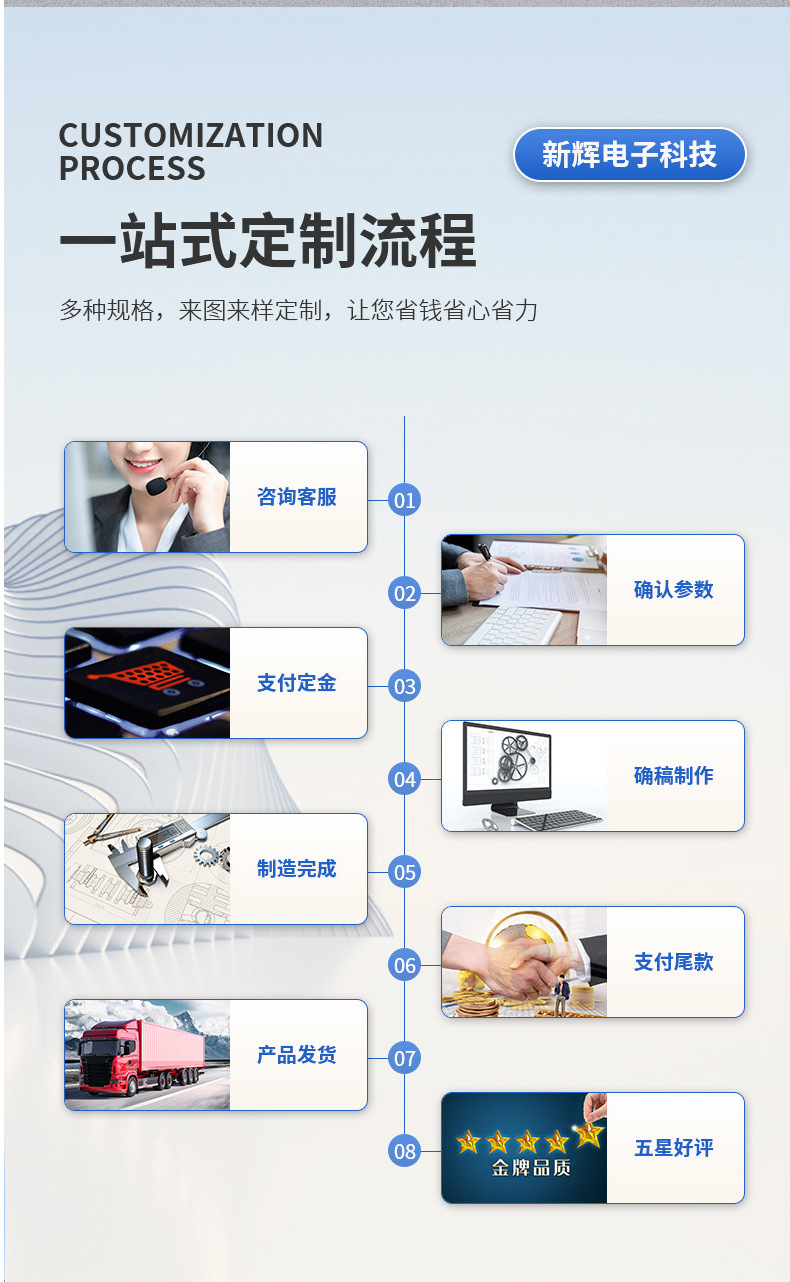 CUSTOMIZATION PROCESS

新辉电子科技

一站式定制流程

多种规格，来图来样定制，让您省钱省心省力

咨询客服
01

02
确认参数

支付定金
03

04
确稿制作

制造完成
05

06
支付尾款

产品发货
07

08
金牌品质
五星好评