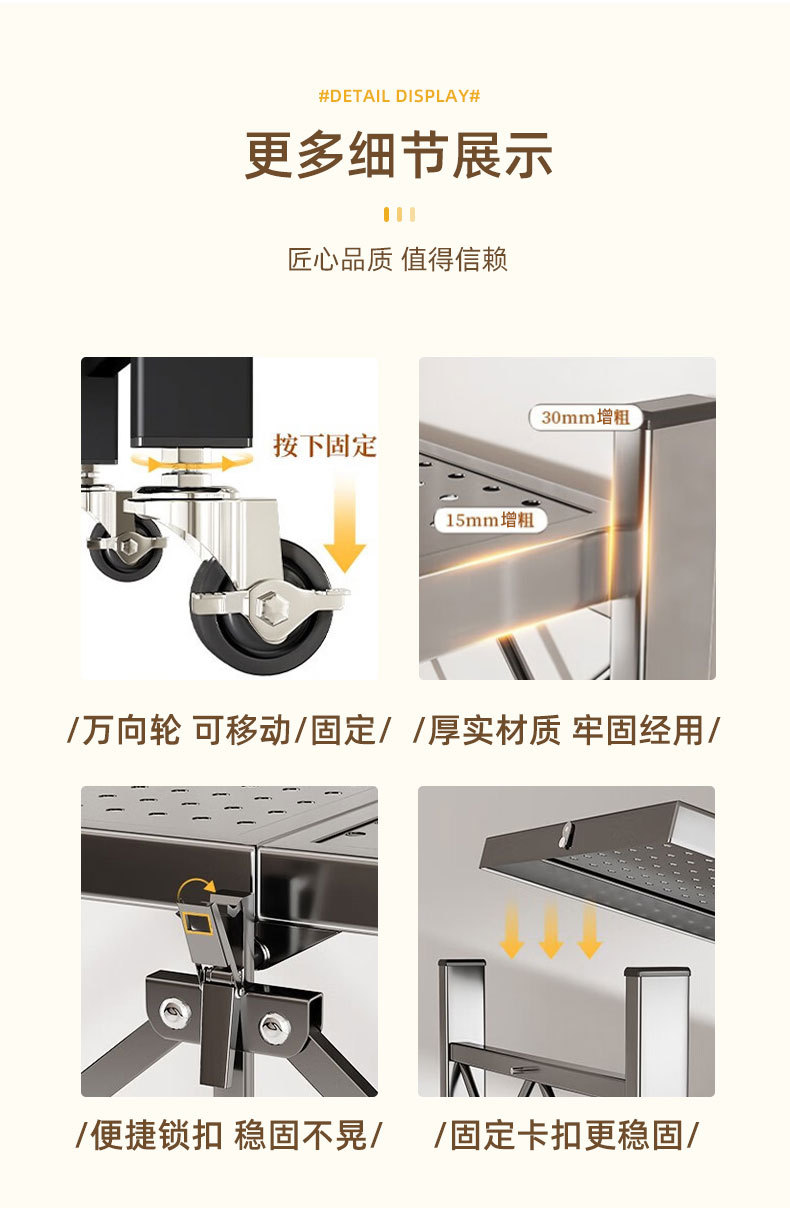 #DETAIL DISPLAY#

更多细节展示

匠心品质 值得信赖

按下固定

30mm增粗

15mm增粗

/万向轮 可移动/固定/

/厚实材质 牢固经用/

/便捷锁扣 稳固不晃/

/固定卡扣更稳固/